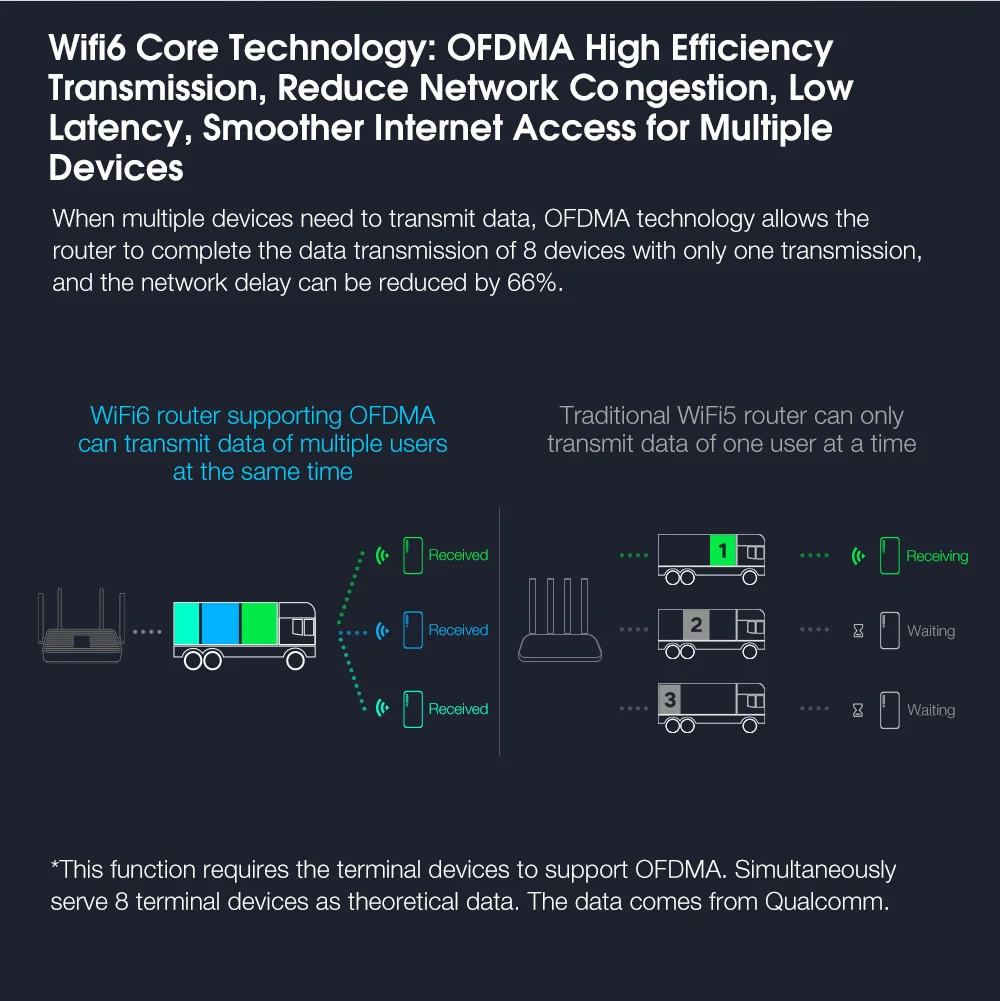 Wifi6 Core Technology: OFDMA High Efficiency Transmission, Reduce Network Co ngestion, Low Latency, Smoother Internet Access for Multiple Devices

When multiple devices need to transmit data, OFDMA technology allows the router to complete the data transmission of 8 devices with only one transmission, and the network delay can be reduced by 66%.

WiFi6 router supporting OFDMA can transmit data of multiple users at the same time

Received

Received

Received

Traditional WiFi5 router can only transmit data of one user at a time

1

Receiving

2

Waiting

3

Waiting

*This function requires the terminal devices to support OFDMA. Simultaneously serve 8 terminal devices as theoretical data. The data comes from Qualcomm.