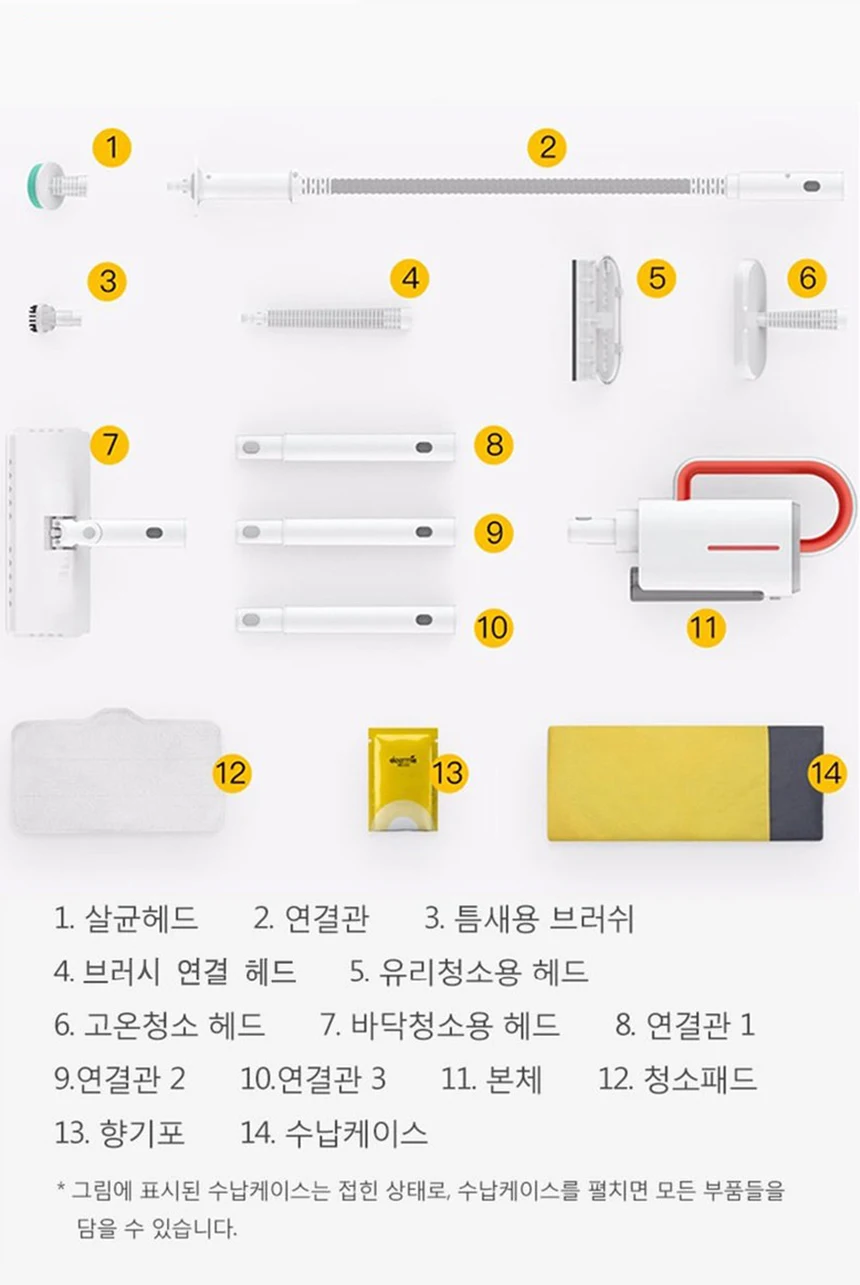 1

2

3

4

5

6

7

8

9

10

11

12

deerma

13

14

1. 살균헤드 2. 연결관 3. 틈새용 브러쉬

4. 브러시 연결 헤드 5. 유리청소용 헤드

6. 고온청소 헤드 7. 바닥청소용 헤드 8. 연결관 1

9.연결관 2 10.연결관 3 11. 본체 12. 청소패드

13. 향기포 14. 수납케이스

* 그림에 표시된 수납케이스는 접힌 상태로, 수납케이스를 펼치면 모든 부품들을 담을 수 있습니다.