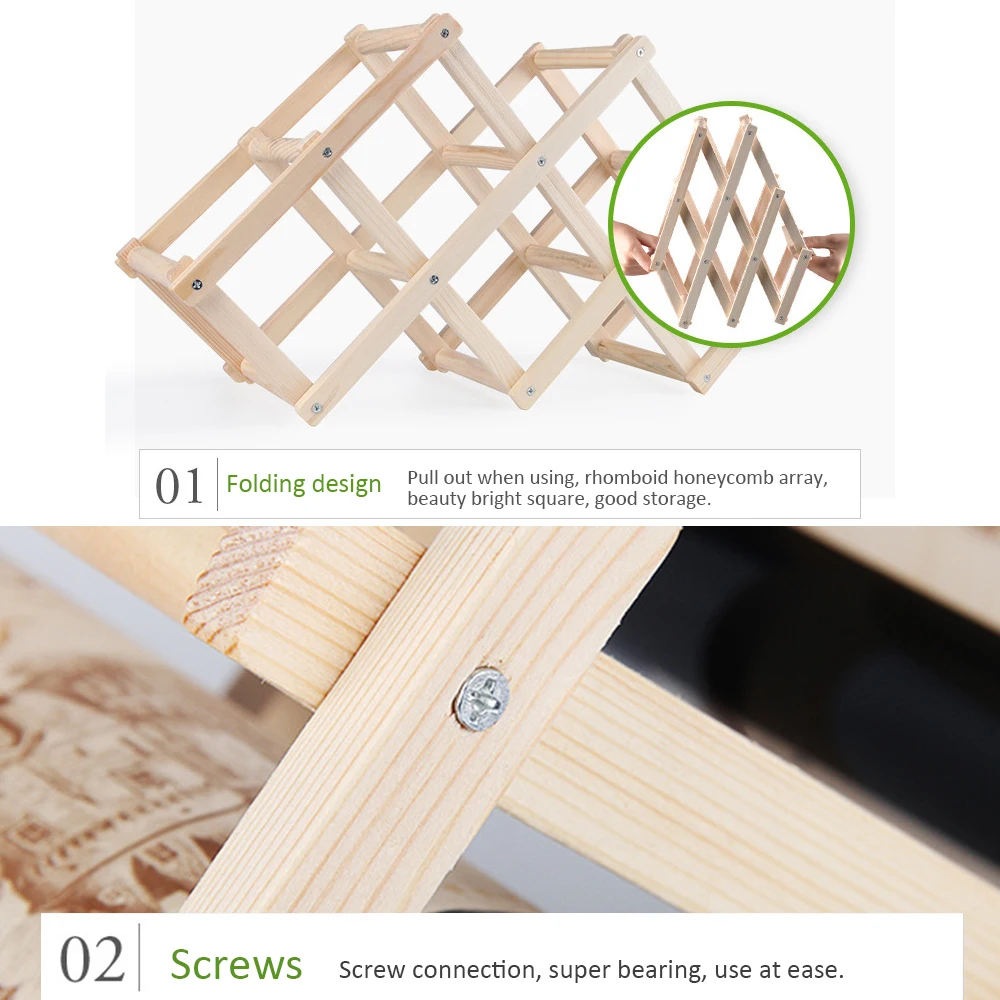 01 Folding design Pull out when using, rhomboid honeycomb array, beauty bright square, good storage.

02 Screws Screw connection, super bearing, use at ease.