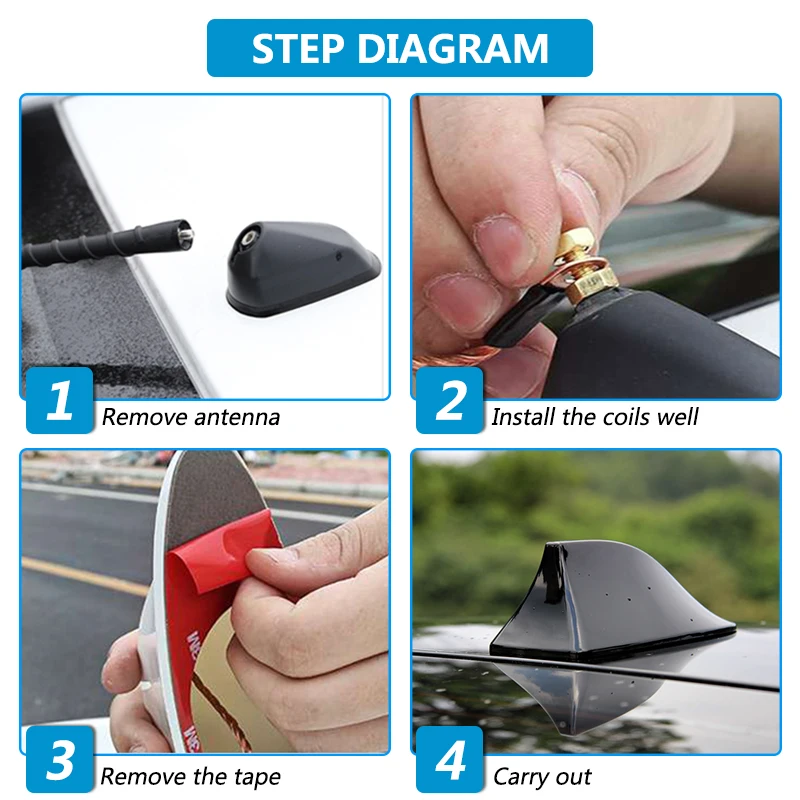 STEP DIAGRAM

1 Remove antenna

2 Install the coils well

3 Remove the tape

4 Carry out