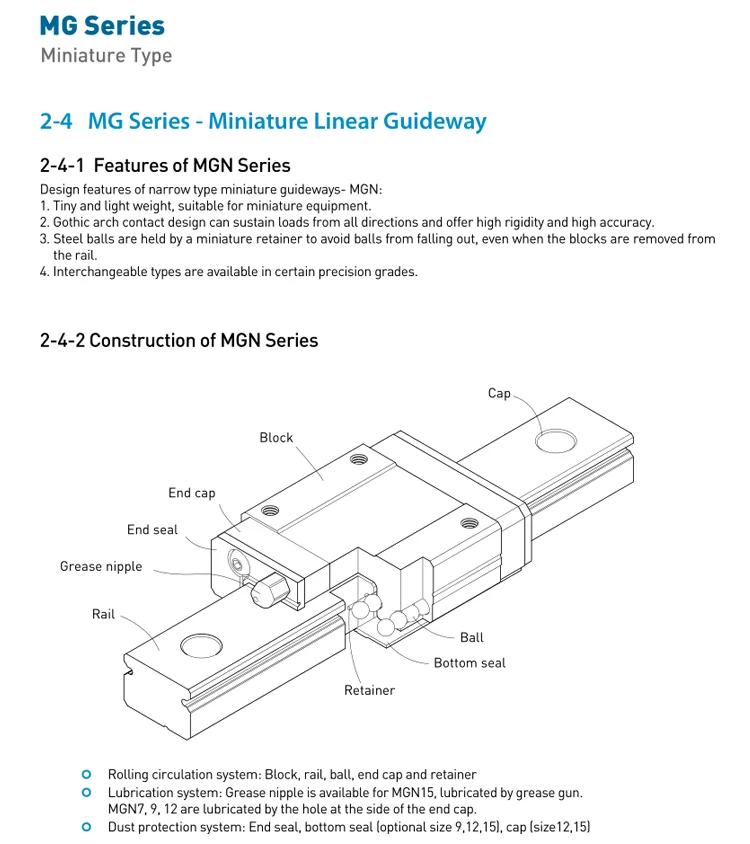 MG Series
Miniature Type

2-4 MG Series - Miniature Linear Guideway

2-4-1 Features of MGN Series
Design features of narrow type miniature guideways- MGN:
1. Tiny and light weight, suitable for miniature equipment.
2. Gothic arch contact design can sustain loads from all directions and offer high rigidity and high accuracy.
3. Steel balls are held by a miniature retainer to avoid balls from falling out, even when the blocks are removed from the rail.
4. Interchangeable types are available in certain precision grades.

2-4-2 Construction of MGN Series

Cap
Block
End cap
End seal
Grease nipple
Rail
Ball
Bottom seal
Retainer

Rolling circulation system: Block, rail, ball, end cap and retainer
Lubrication system: Grease nipple is available for MGN15, lubricated by grease gun. MGN7, 9, 12 are lubricated by the hole at the side of the end cap.
Dust protection system: End seal, bottom seal (optional size 9,12,15), cap (size12,15)