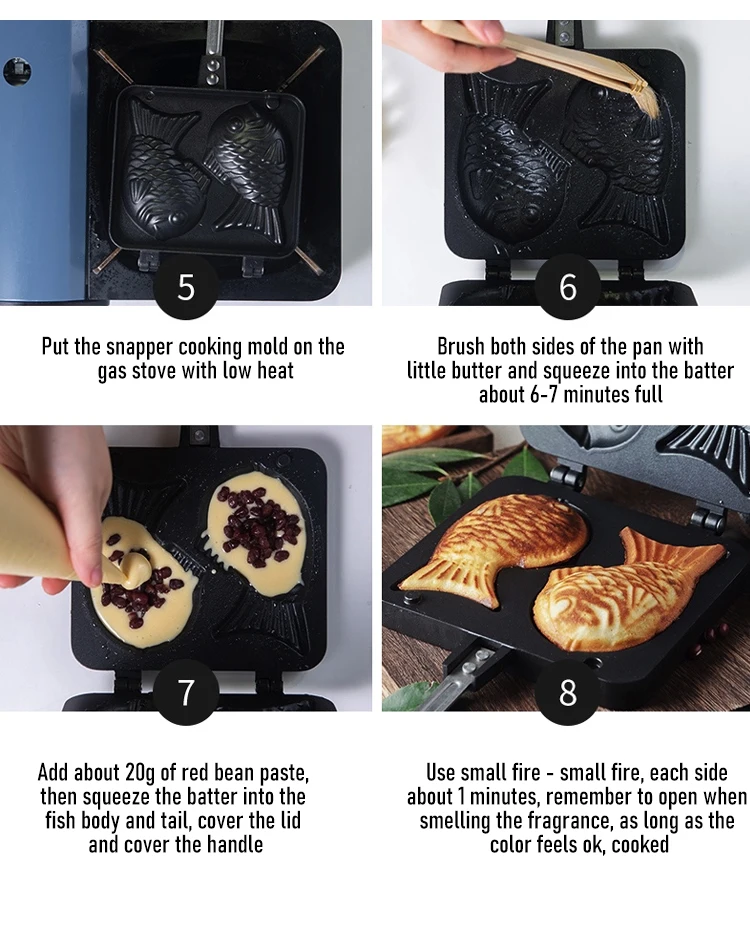 5

Put the snapper cooking mold on the gas stove with low heat

6

Brush both sides of the pan with little butter and squeeze into the batter about 6-7 minutes full

7

Add about 20g of red bean paste, then squeeze the batter into the fish body and tail, cover the lid and cover the handle

8

Use small fire - small fire, each side about 1 minutes, remember to open when smelling the fragrance, as long as the color feels ok, cooked