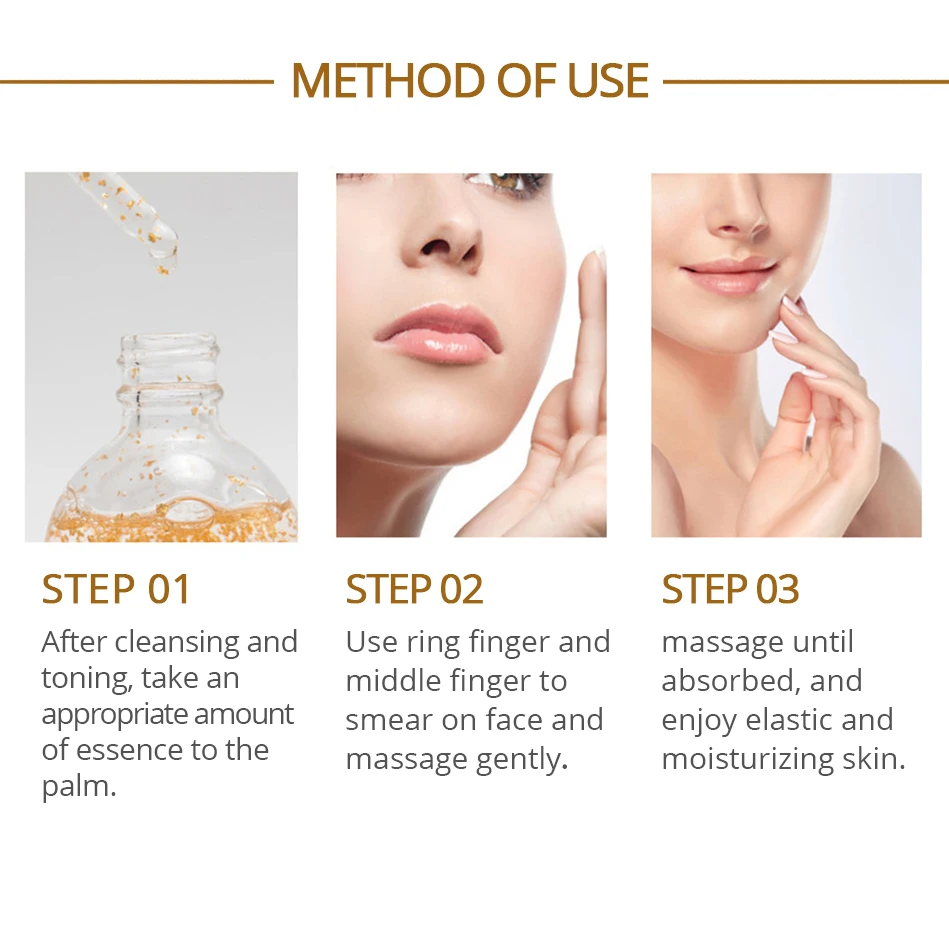 METHOD OF USE

STEP 01
After cleansing and toning, take an appropriate amount of essence to the palm.

STEP 02
Use ring finger and middle finger to smear on face and massage gently.

STEP 03
massage until absorbed, and enjoy elastic and moisturizing skin.