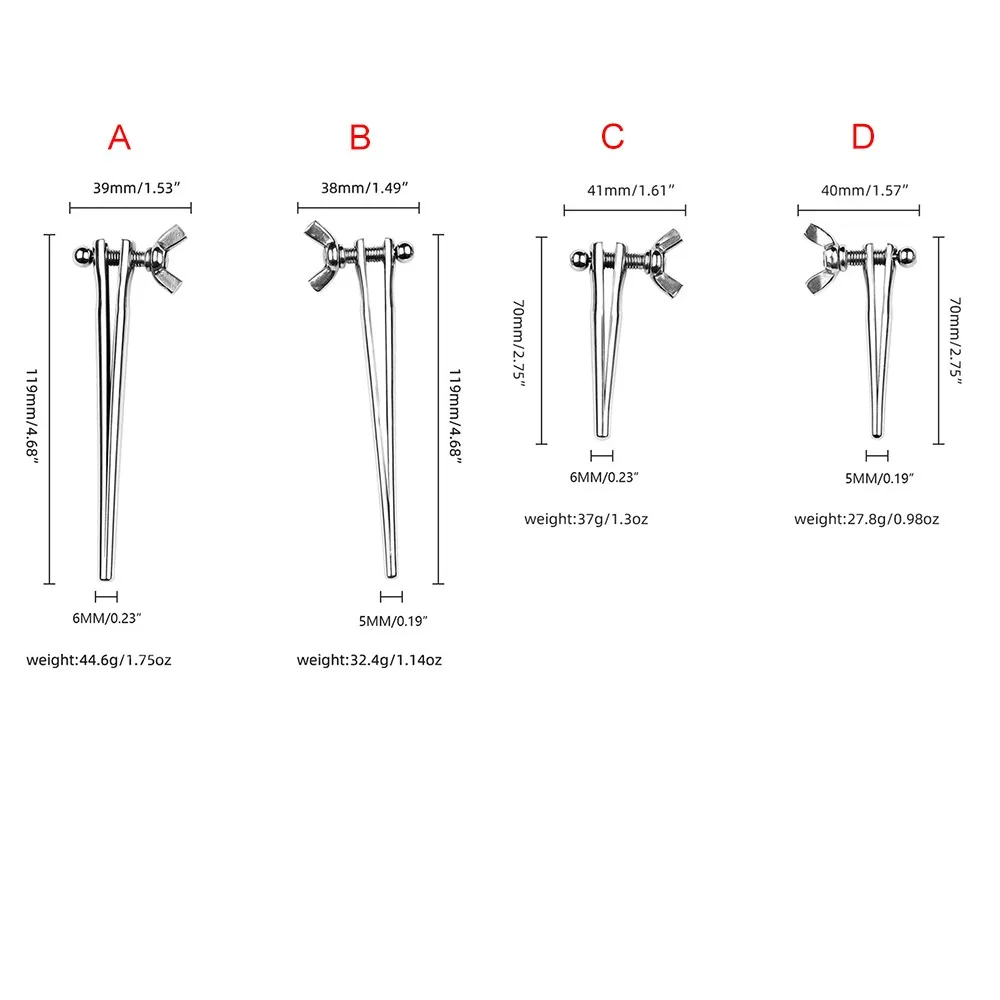 A

39mm/1.53″

119mm/4.68″

6MM/0.23″

weight:44.6g/1.75oz

B

38mm/1.49″

119mm/4.68″

5MM/0.19″

weight:32.4g/1.14oz

C

41mm/1.61″

70mm/2.75″

6MM/0.23″

weight:37g/1.3oz

D

40mm/1.57″

70mm/2.75″

5MM/0.19″

weight:27.8g/0.98oz