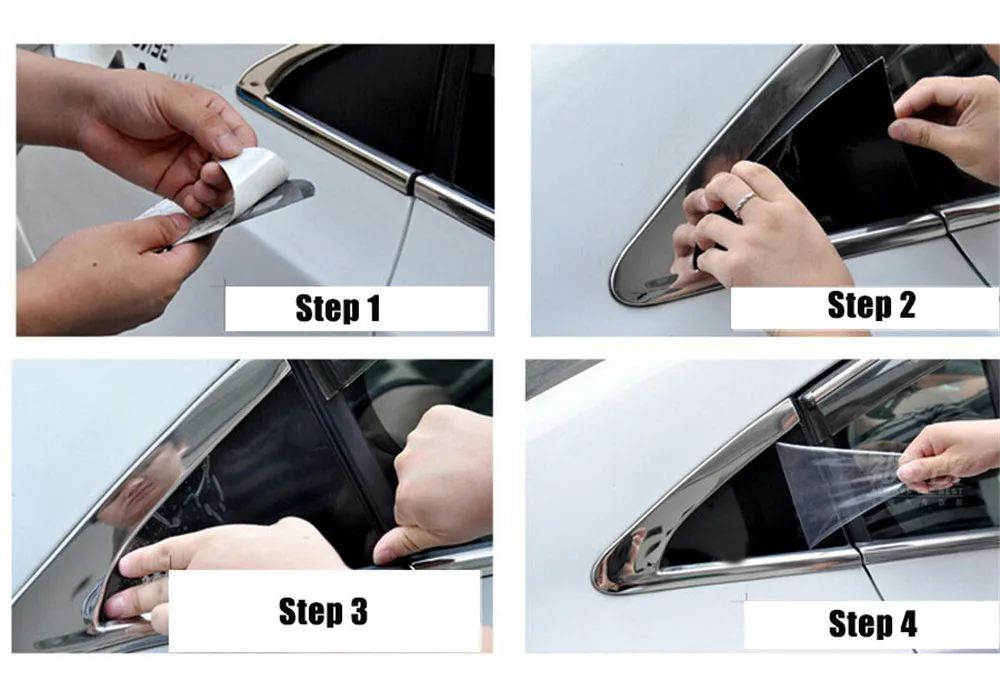 Step 1

Step 2

Step 3

Step 4