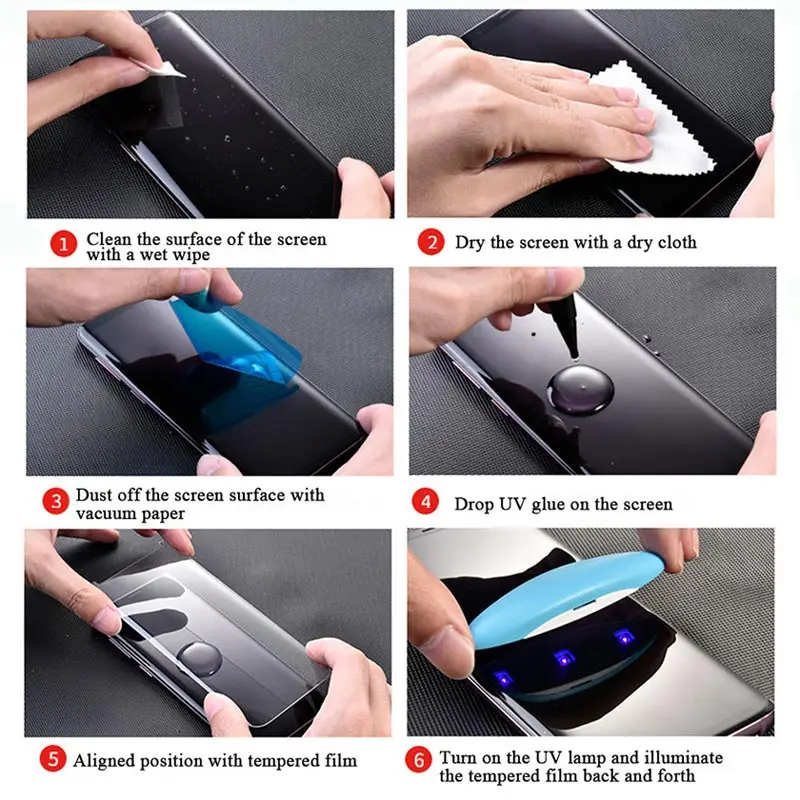 1 Clean the surface of the screen with a wet wipe

2 Dry the screen with a dry cloth

3 Dust off the screen surface with vacuum paper

4 Drop UV glue on the screen

5 Aligned position with tempered film

6 Turn on the UV lamp and illuminate the tempered film back and forth