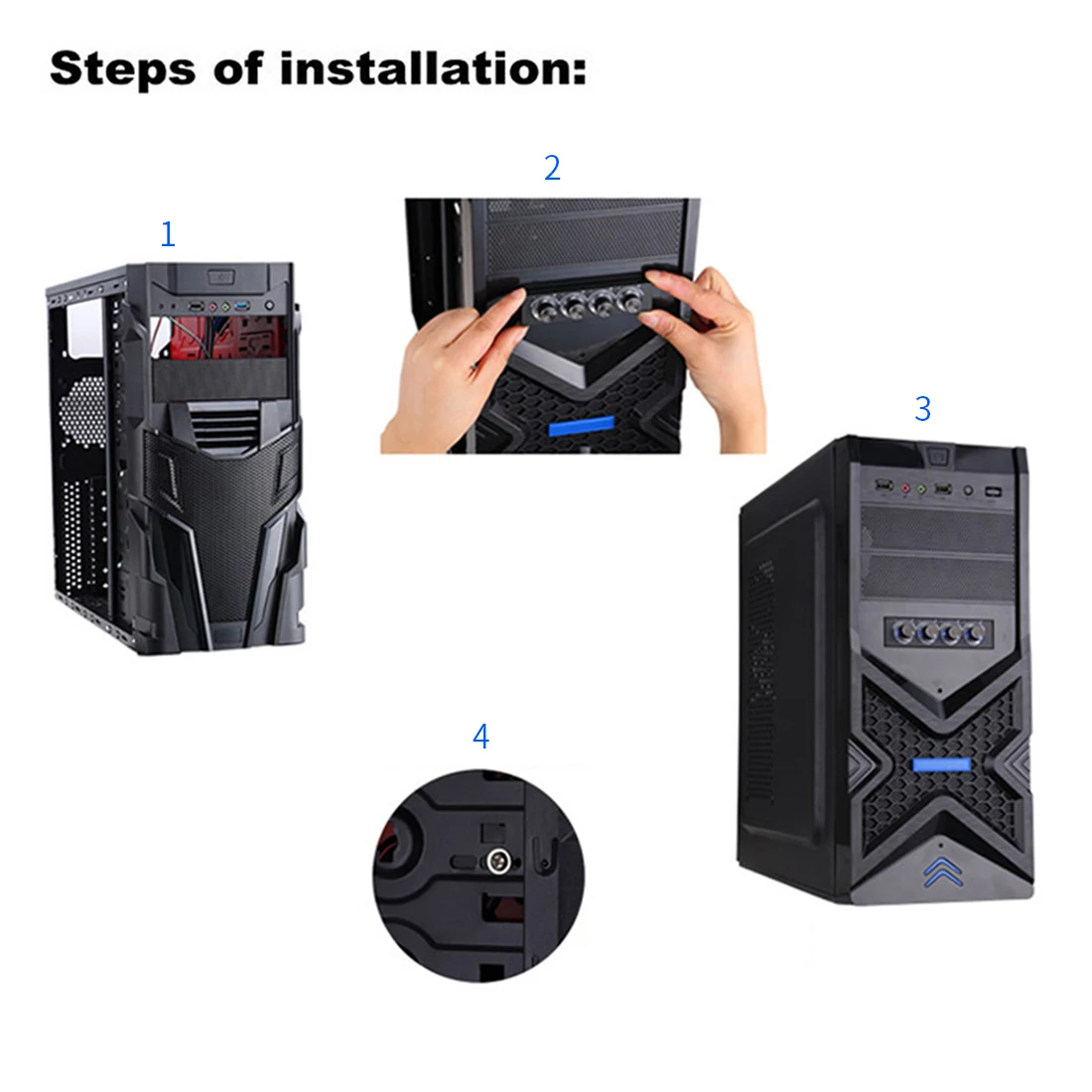 Steps of installation:

1

2

3

4