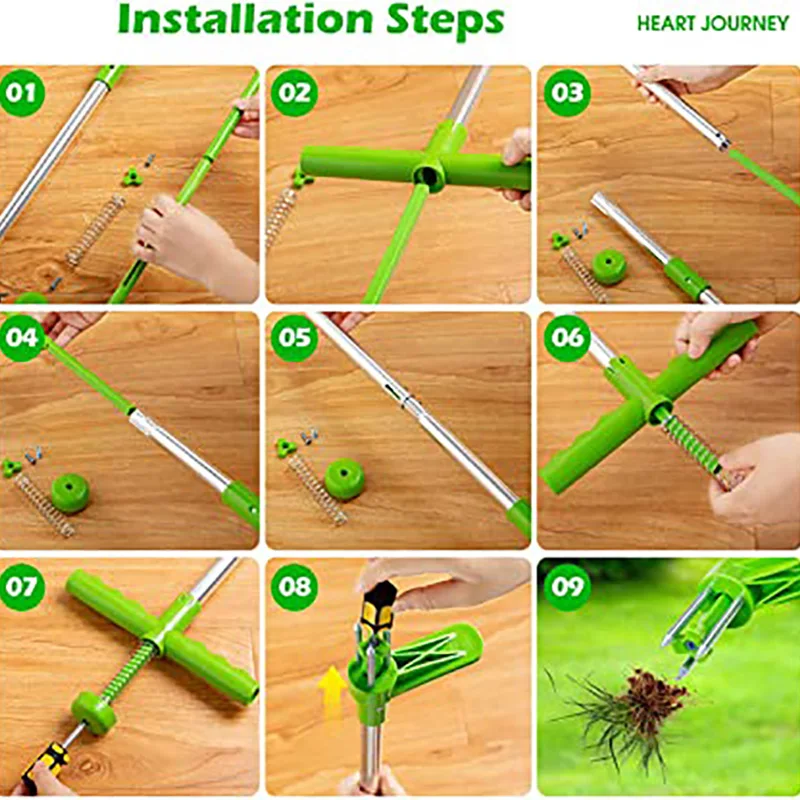 Installation Steps

HEART JOURNEY

01

02

03

04

05

06

07

08

09