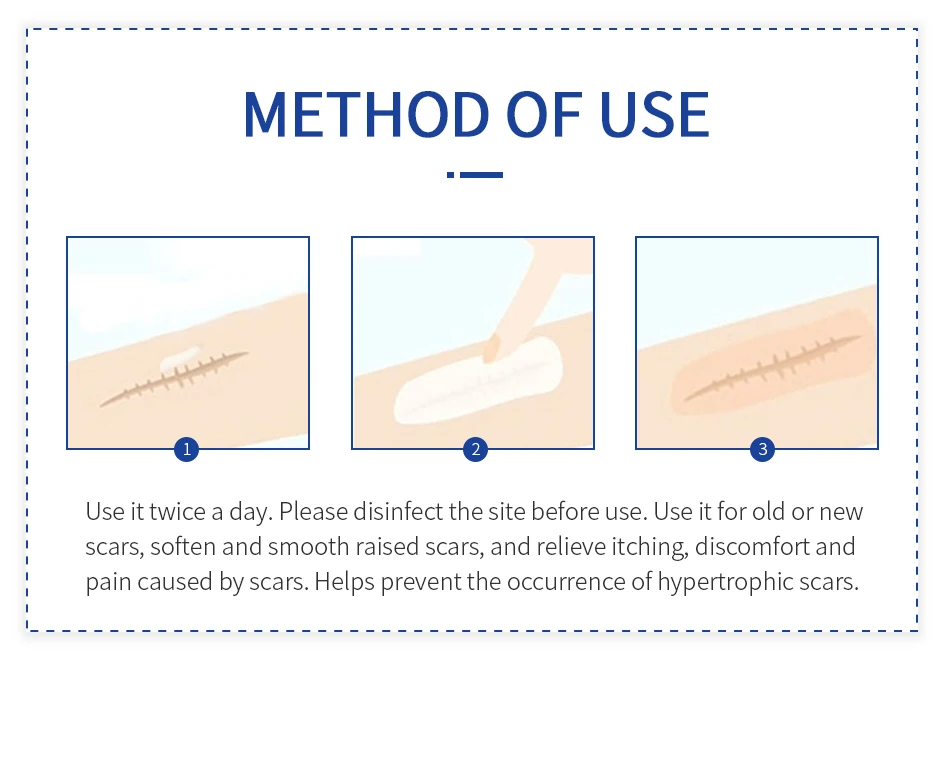 METHOD OF USE

1

2

3

Use it twice a day. Please disinfect the site before use. Use it for old or new scars, soften and smooth raised scars, and relieve itching, discomfort and pain caused by scars. Helps prevent the occurrence of hypertrophic scars.