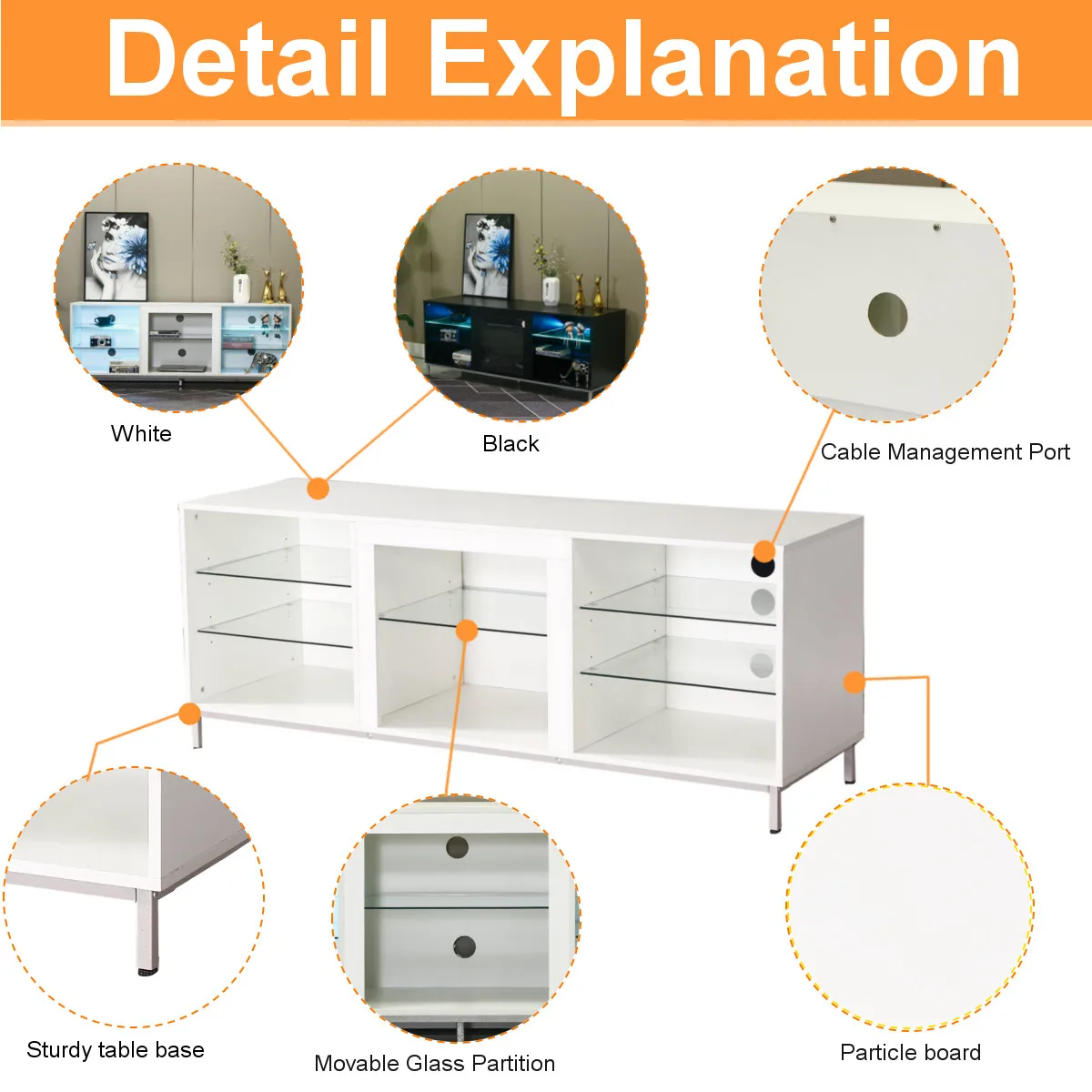 Detail Explanation

White

Black

Cable Management Port

Sturdy table base

Movable Glass Partition

Particle board