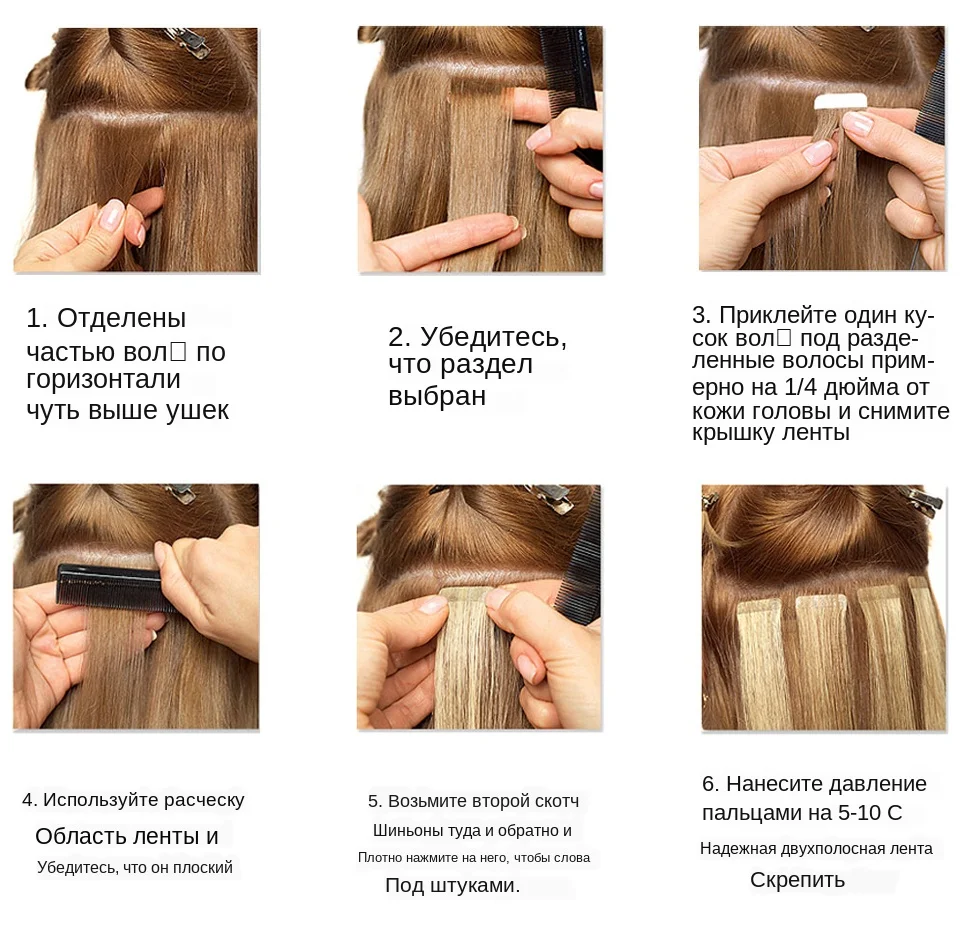 1. Отделены частью вол□ по горизонтали чуть выше ушек

2. Убедитесь, что раздел выбран

3. Приклейте один кусок вол□ под разделенные волосы примерно на 1/4 дюйма от кожи головы и снимите крышку ленты

4. Используйте расческу

Область ленты и

Убедитесь, что он плоский

5. Возьмите второй скотч

Шиньоны туда и обратно и

Плотно нажмите на него, чтобы слова

Под штуками.

6. Нанесите давление пальцами на 5-10 С

Надежная двухполосная лента

Скрепить