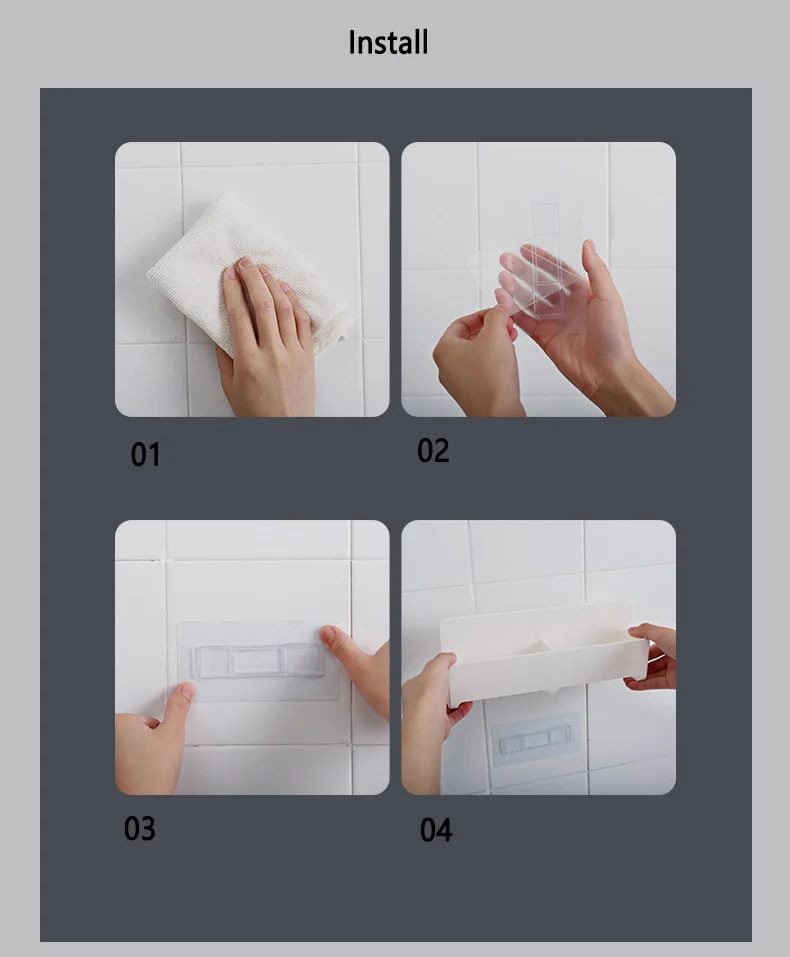 Install

01

02

03

04