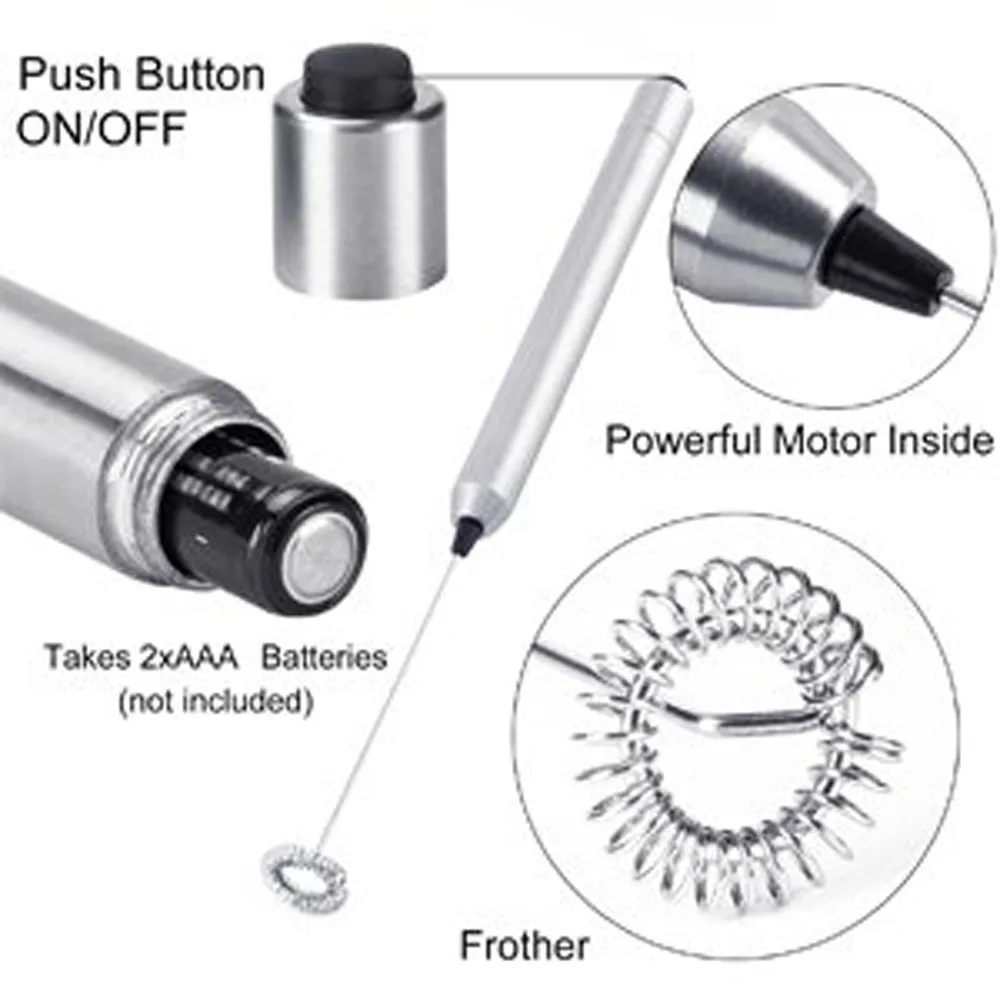 Push Button
ON/OFF

Powerful Motor Inside

Takes 2xAAA Batteries
(not included)

Frother