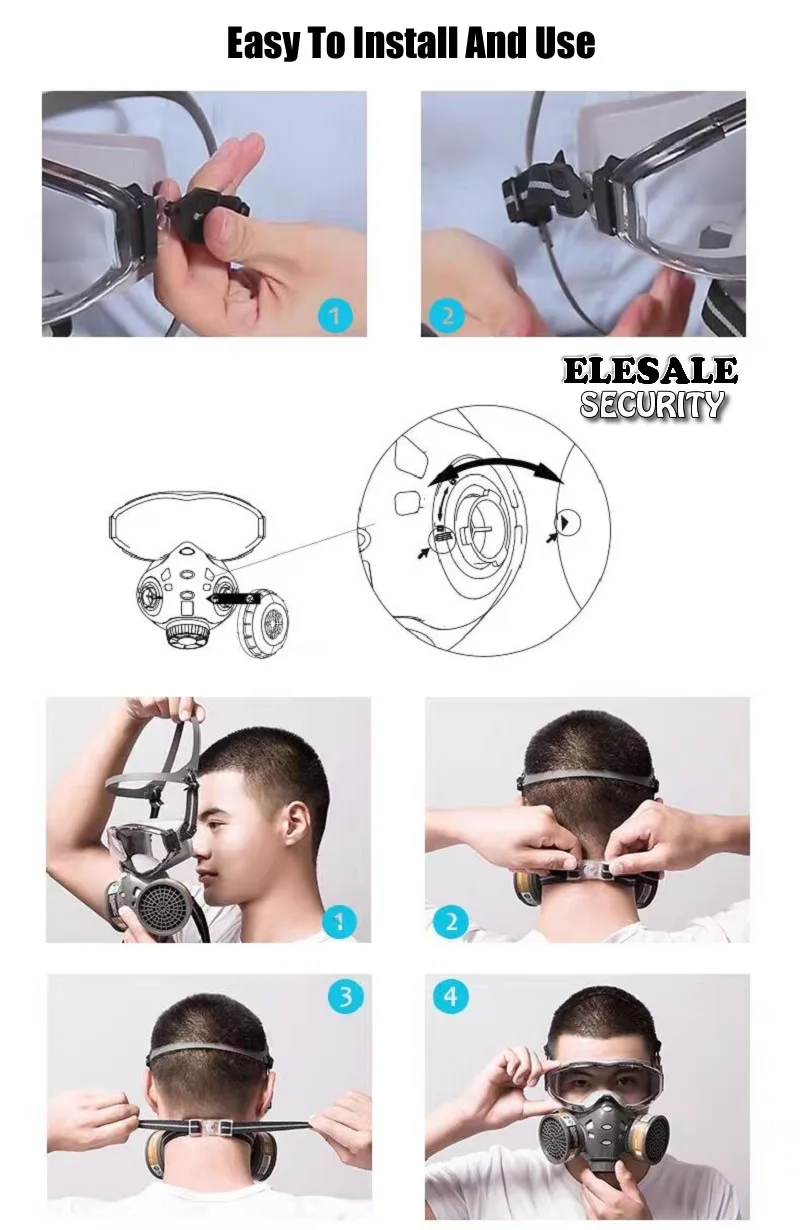 Easy To Install And Use

1

2

ELESALE
SECURITY

1

2

3

4