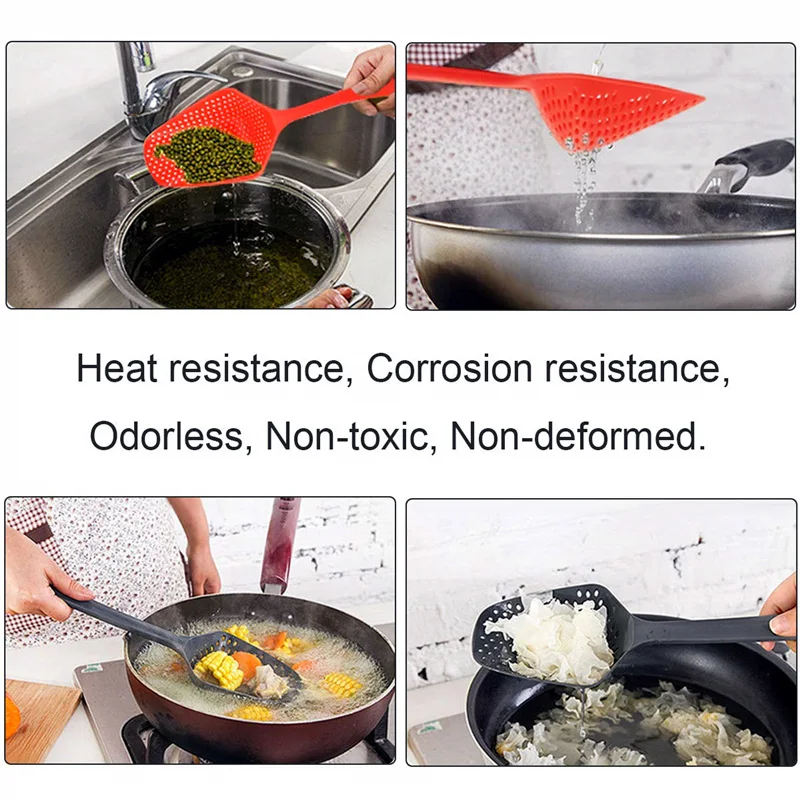 Heat resistance, Corrosion resistance,

Odorless, Non-toxic, Non-deformed.