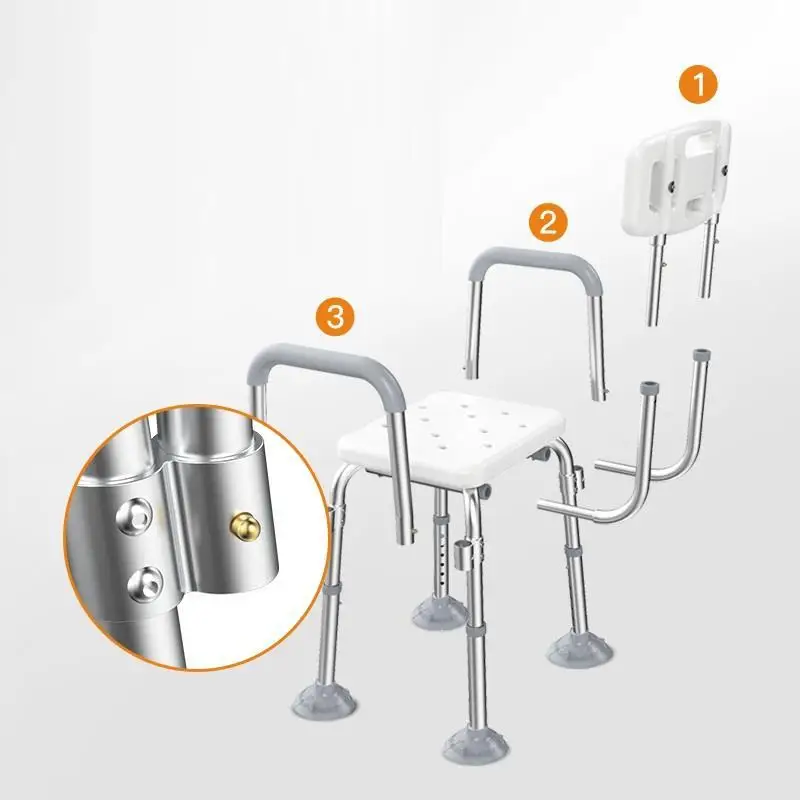 1
2
3