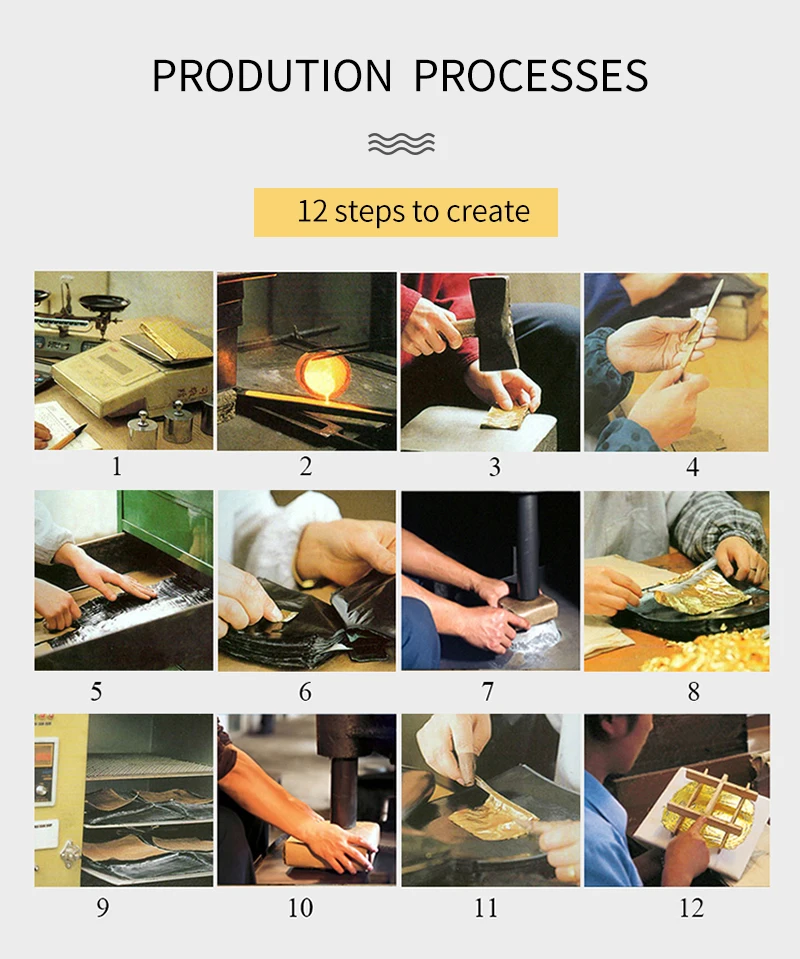 PRODUTION PROCESSES

12 steps to create

1
2
3
4
5
6
7
8
9
10
11
12