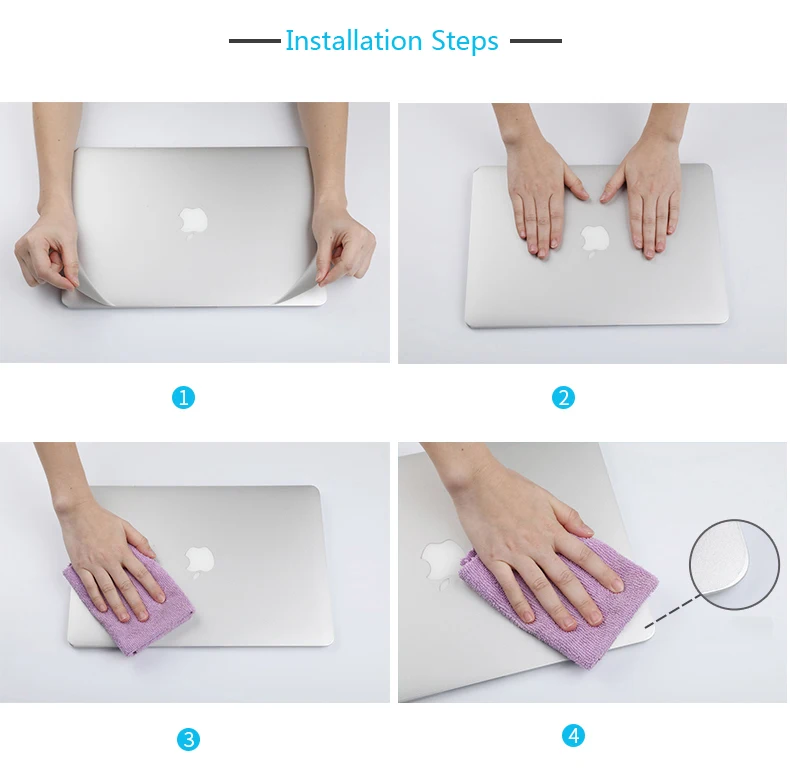 Installation Steps

1

2

3

4