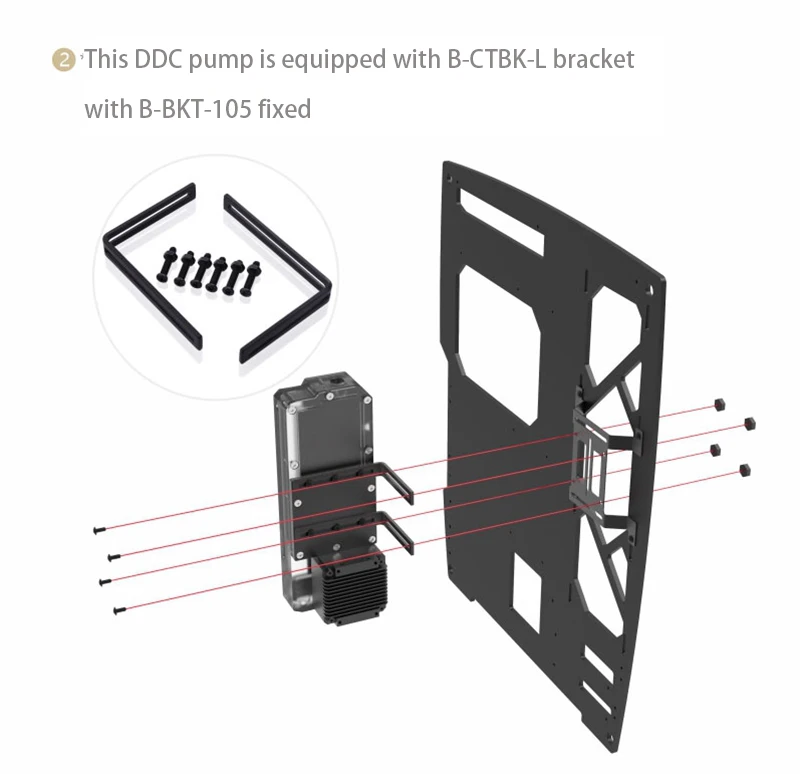 2 This DDC pump is equipped with B-CTBK-L bracket with B-BKT-105 fixed