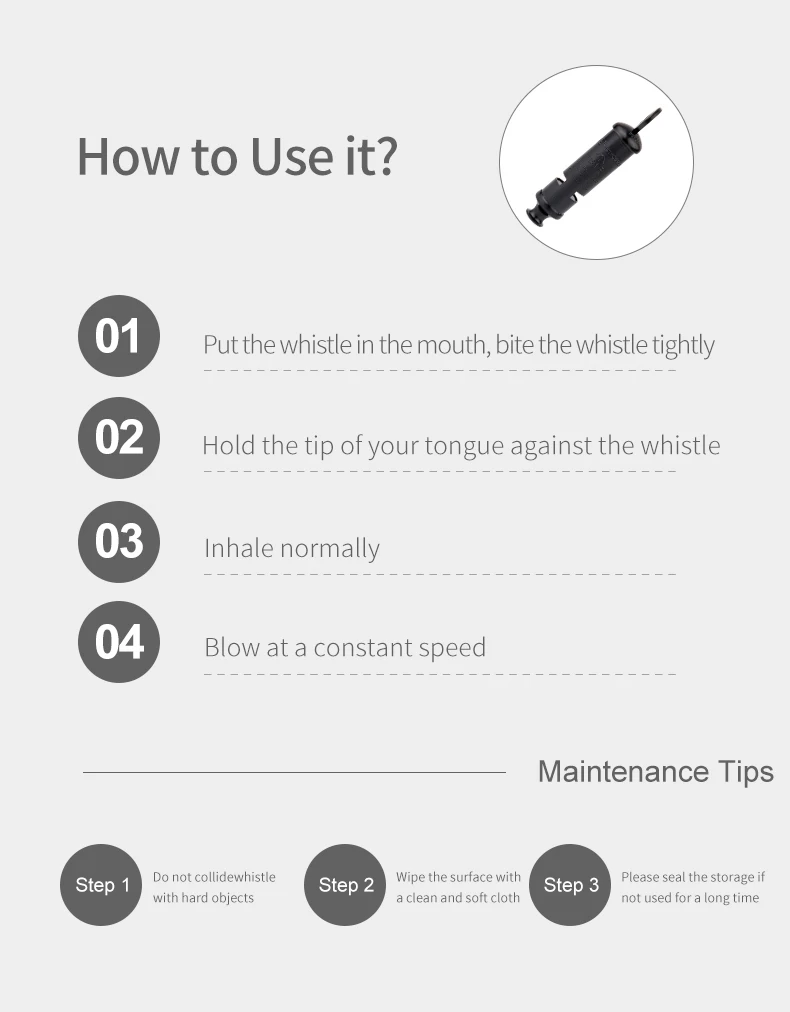 How to Use it?

01
Put the whistle in the mouth, bite the whistle tightly

02
Hold the tip of your tongue against the whistle

03
Inhale normally

04
Blow at a constant speed

Maintenance Tips

Step 1
Do not collidewhistle with hard objects

Step 2
Wipe the surface with a clean and soft cloth

Step 3
Please seal the storage if not used for a long time