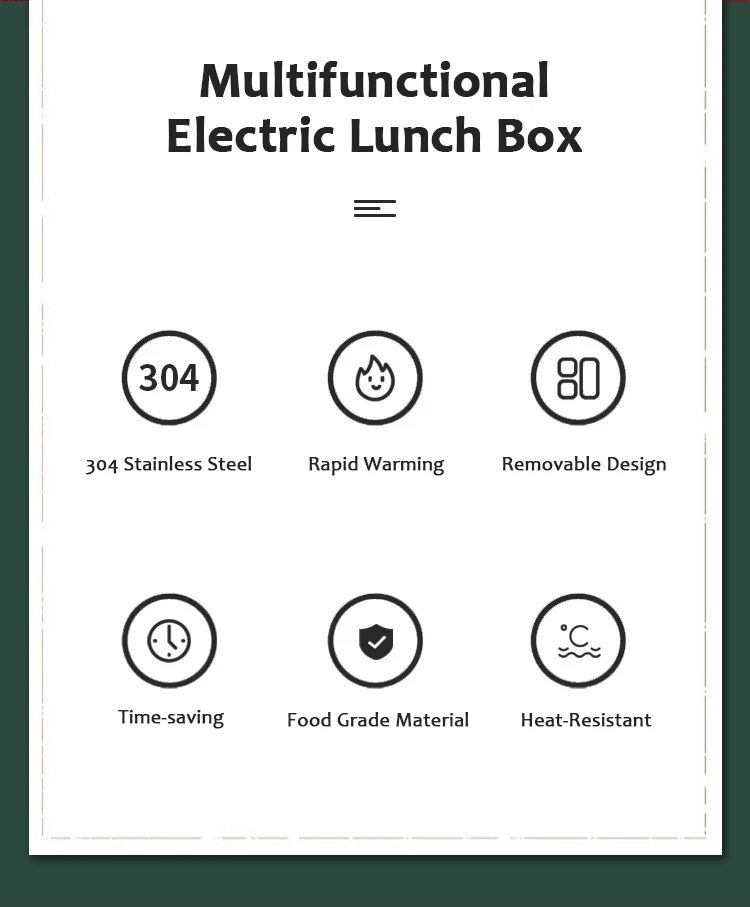 Multifunctional Electric Lunch Box

304

304 Stainless Steel

Rapid Warming

Removable Design

Time-saving

Food Grade Material

°C

Heat-Resistant