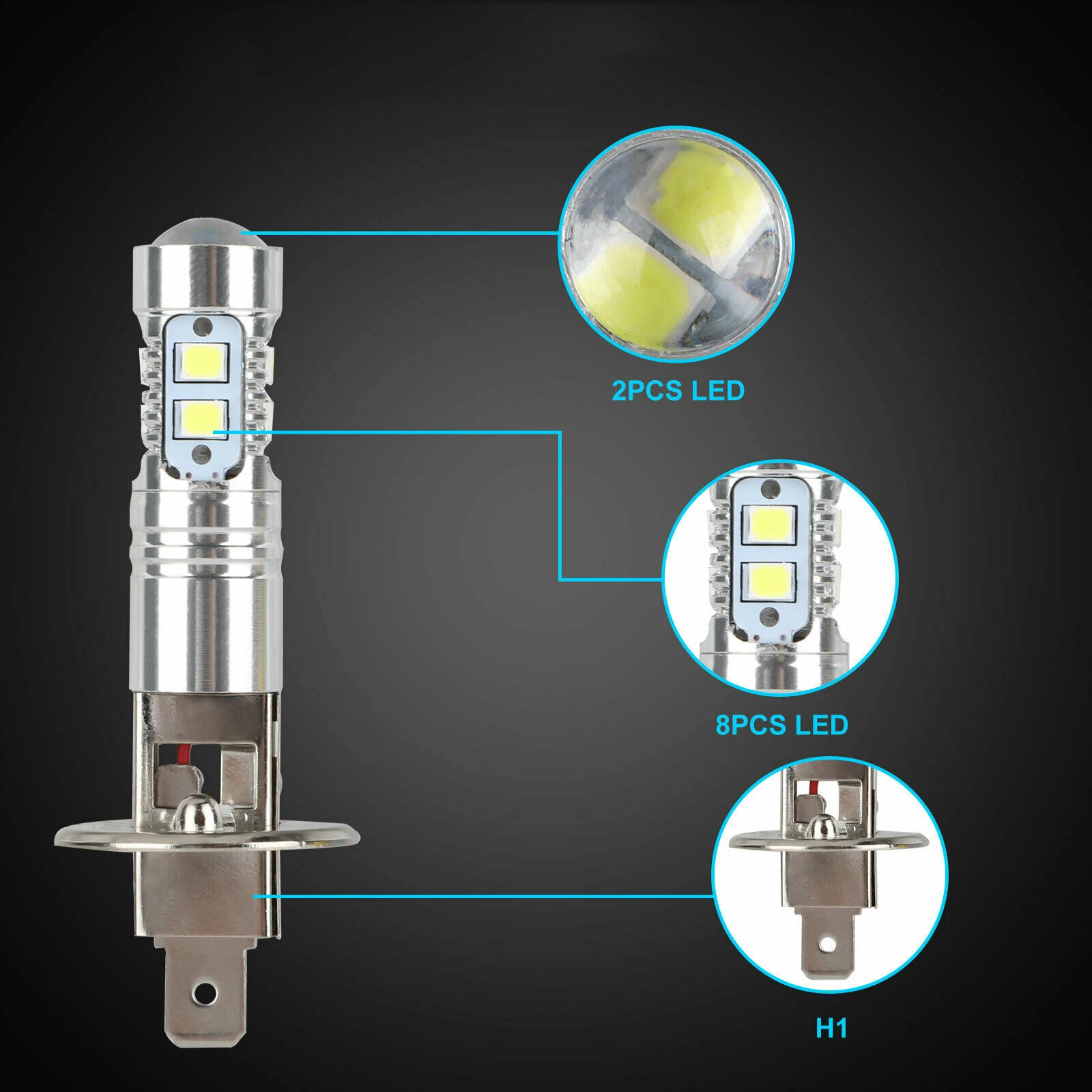 2PCS LED

8PCS LED

H1