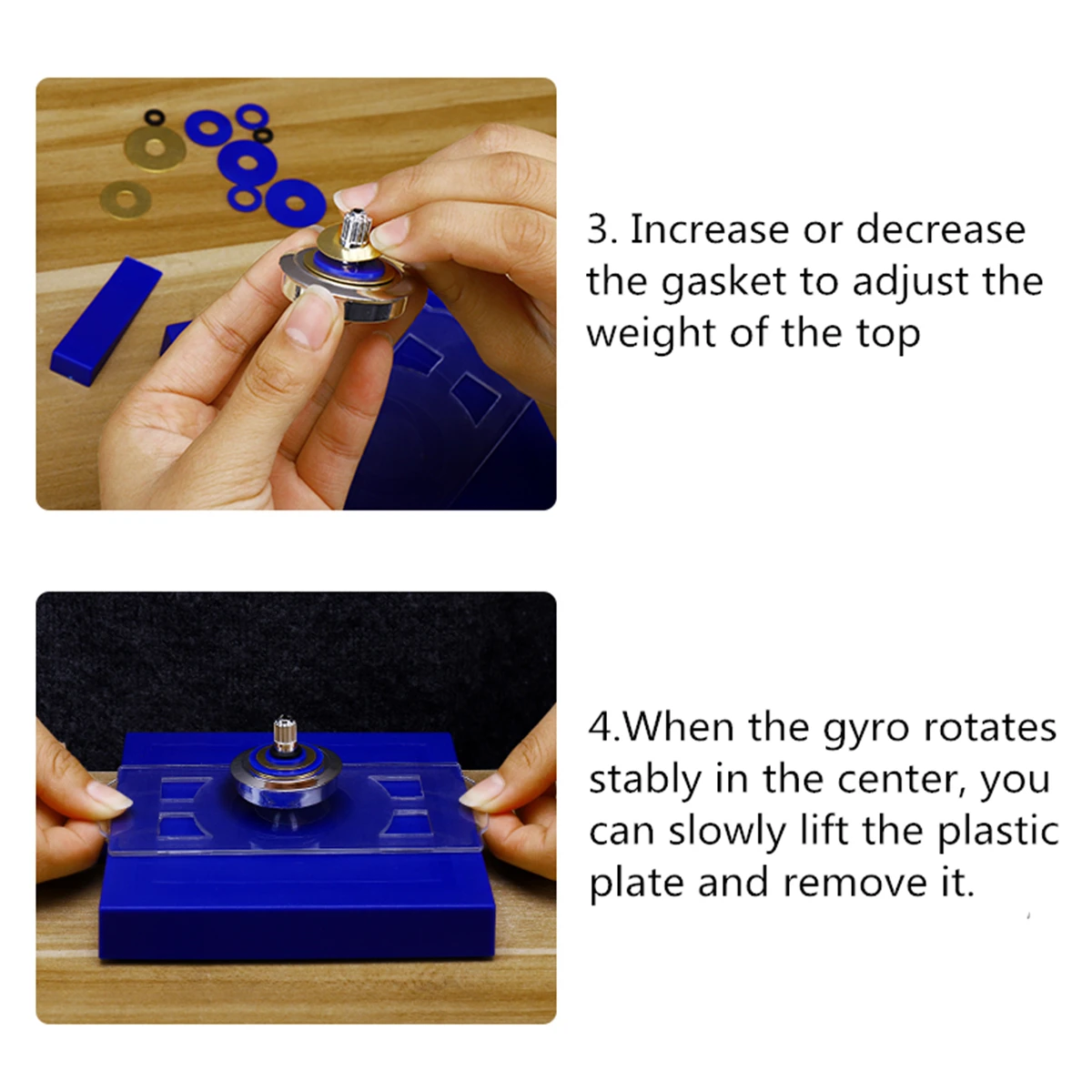 3. Increase or decrease the gasket to adjust the weight of the top

4.When the gyro rotates stably in the center, you can slowly lift the plastic plate and remove it.