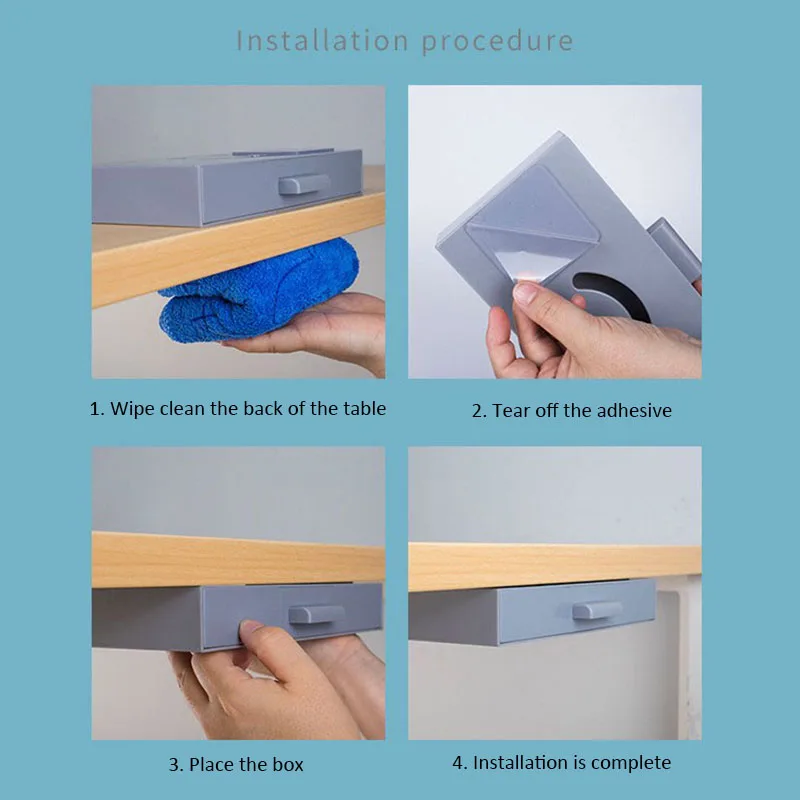 Installation procedure

1. Wipe clean the back of the table

2. Tear off the adhesive

3. Place the box

4. Installation is complete