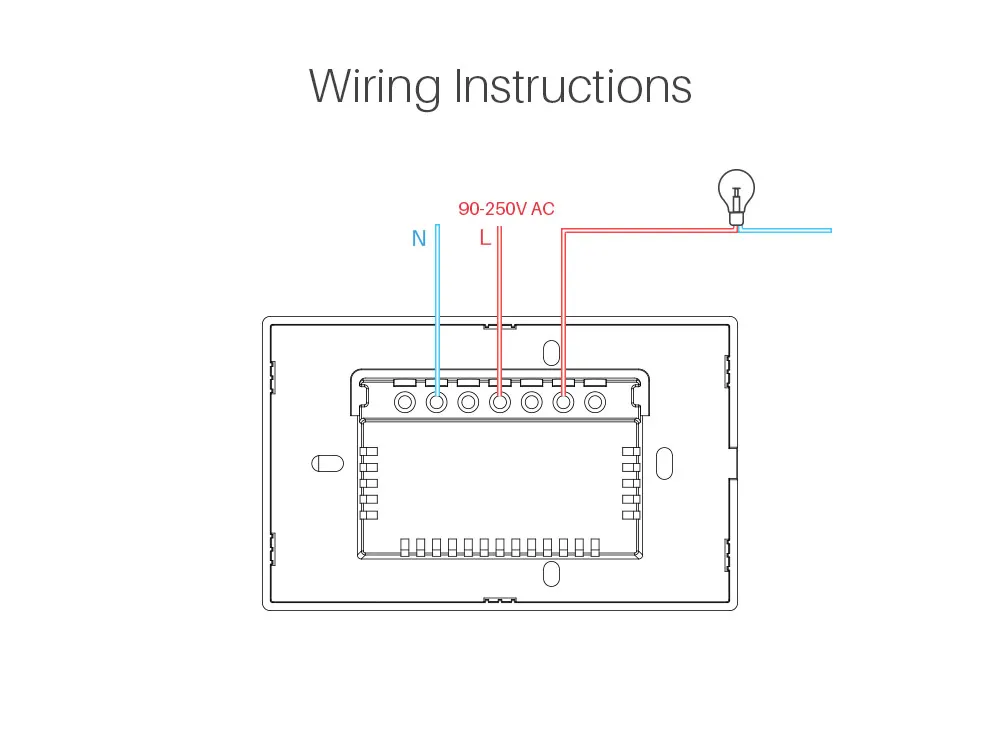 Wiring Instructions

90-250V AC

N

L