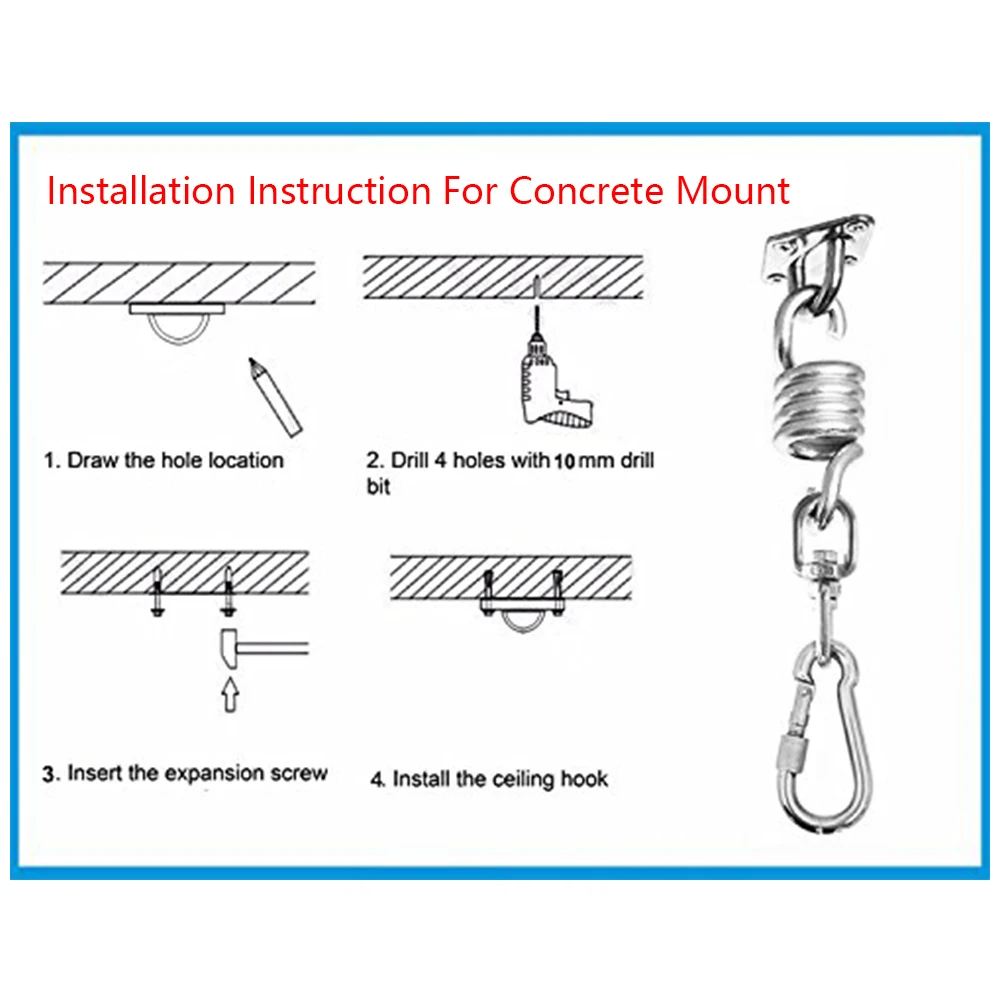 Installation Instruction For Concrete Mount

1. Draw the hole location

2. Drill 4 holes with 10 mm drill bit

3. Insert the expansion screw

4. Install the ceiling hook