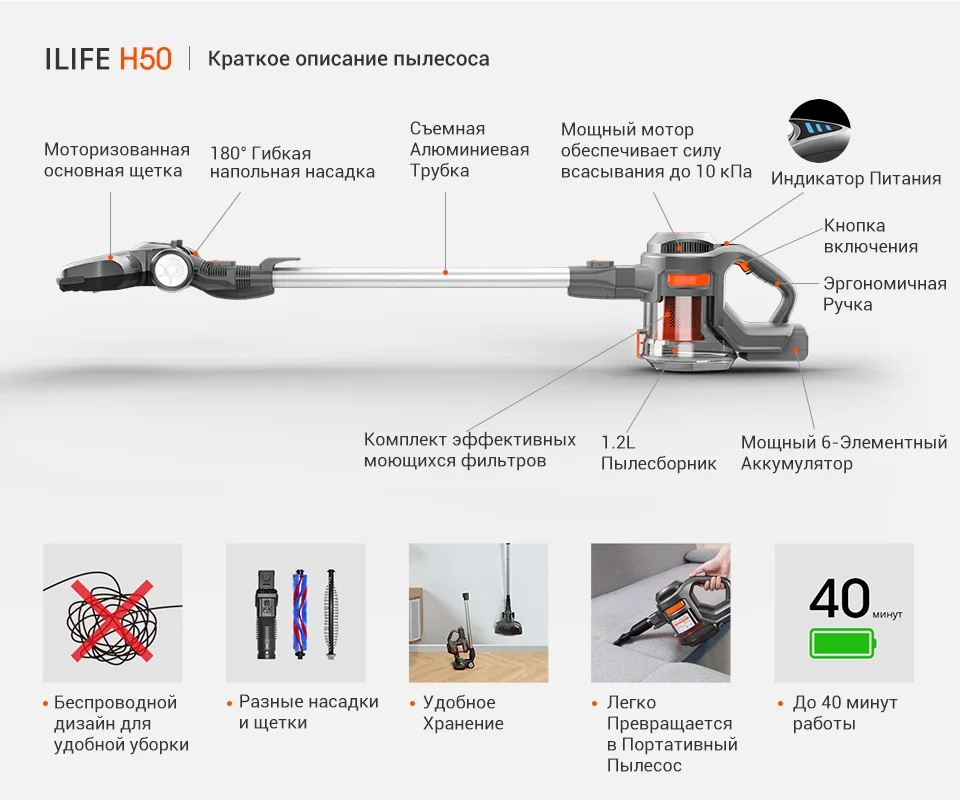 ILIFE H50 | Краткое описание пылесоса

Моторизованная основная щетка

180° Гибкая напольная насадка

Съемная Алюминиевая Трубка

Мощный мотор обеспечивает силу всасывания до 10 кПа

Индикатор Питания

Кнопка включения

Эргономичная Ручка

Комплект эффективных моющихся фильтров

1.2L Пылесборник

Мощный 6-Элементный Аккумулятор

40 минут

• Беспроводной дизайн для удобной уборки

• Разные насадки и щетки

• Удобное Хранение

• Легко Превращается в Портативный Пылесос

• До 40 минут работы