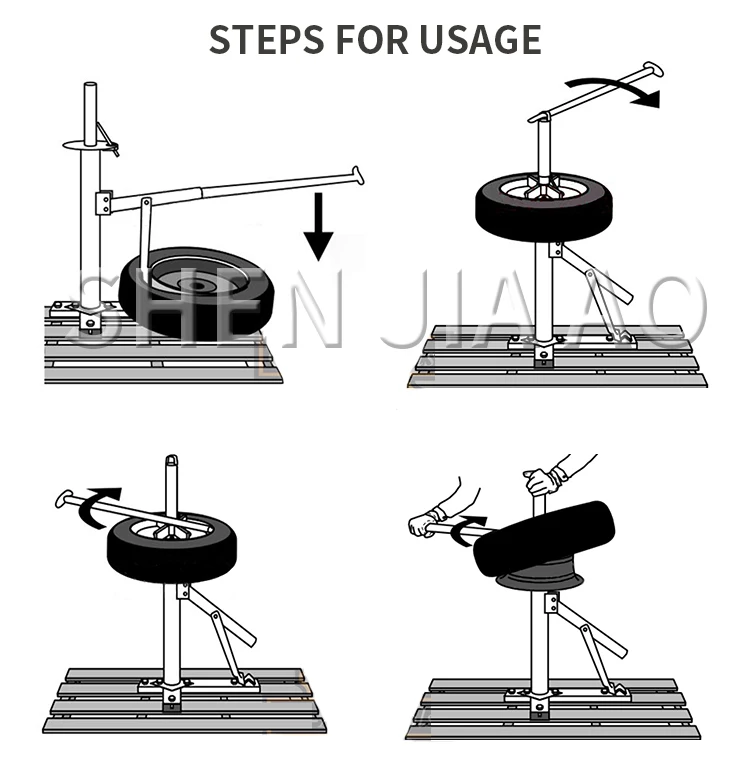 STEPS FOR USAGE

SHEN JIAAO