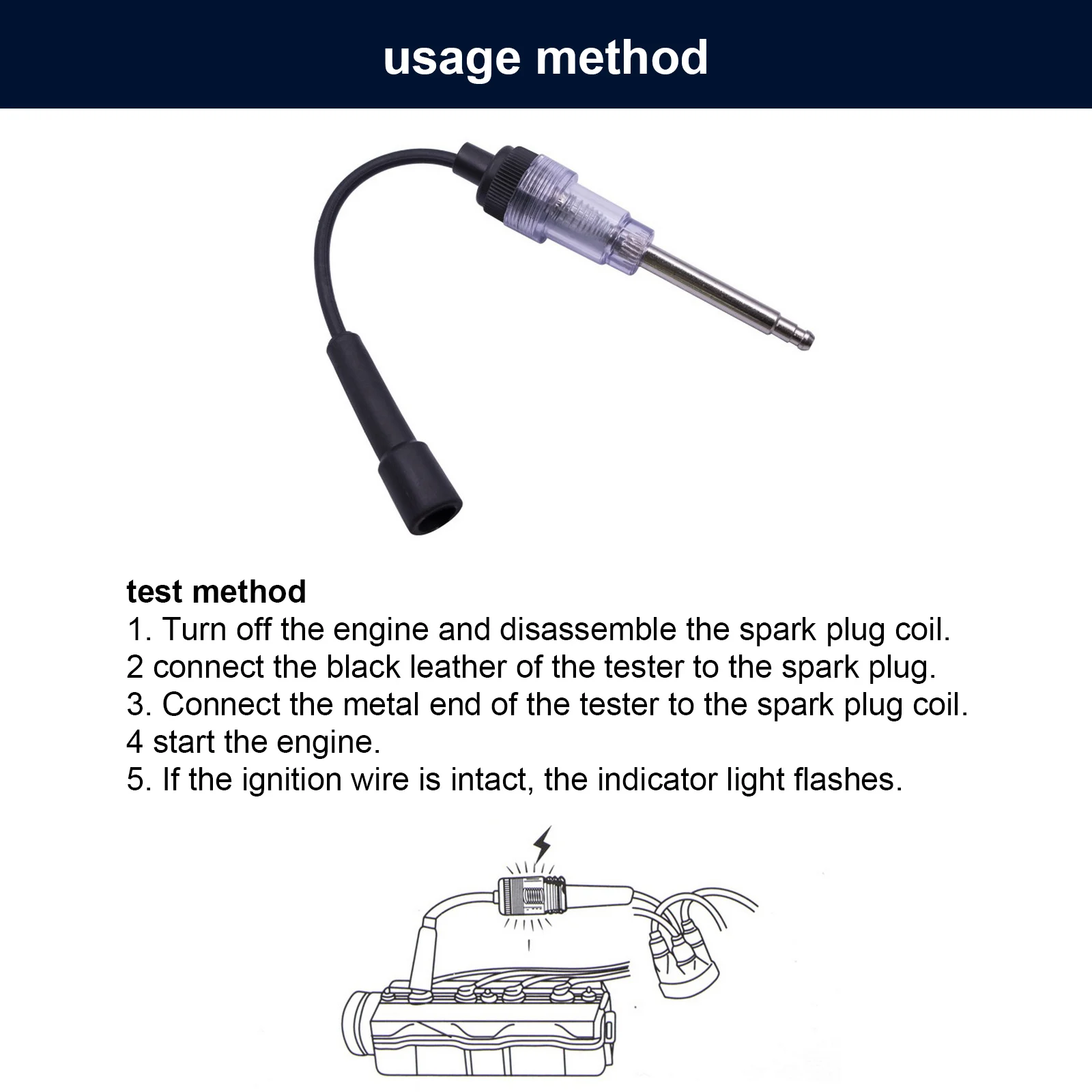 usage method

test method
1. Turn off the engine and disassemble the spark plug coil.
2 connect the black leather of the tester to the spark plug.
3. Connect the metal end of the tester to the spark plug coil.
4 start the engine.
5. If the ignition wire is intact, the indicator light flashes.