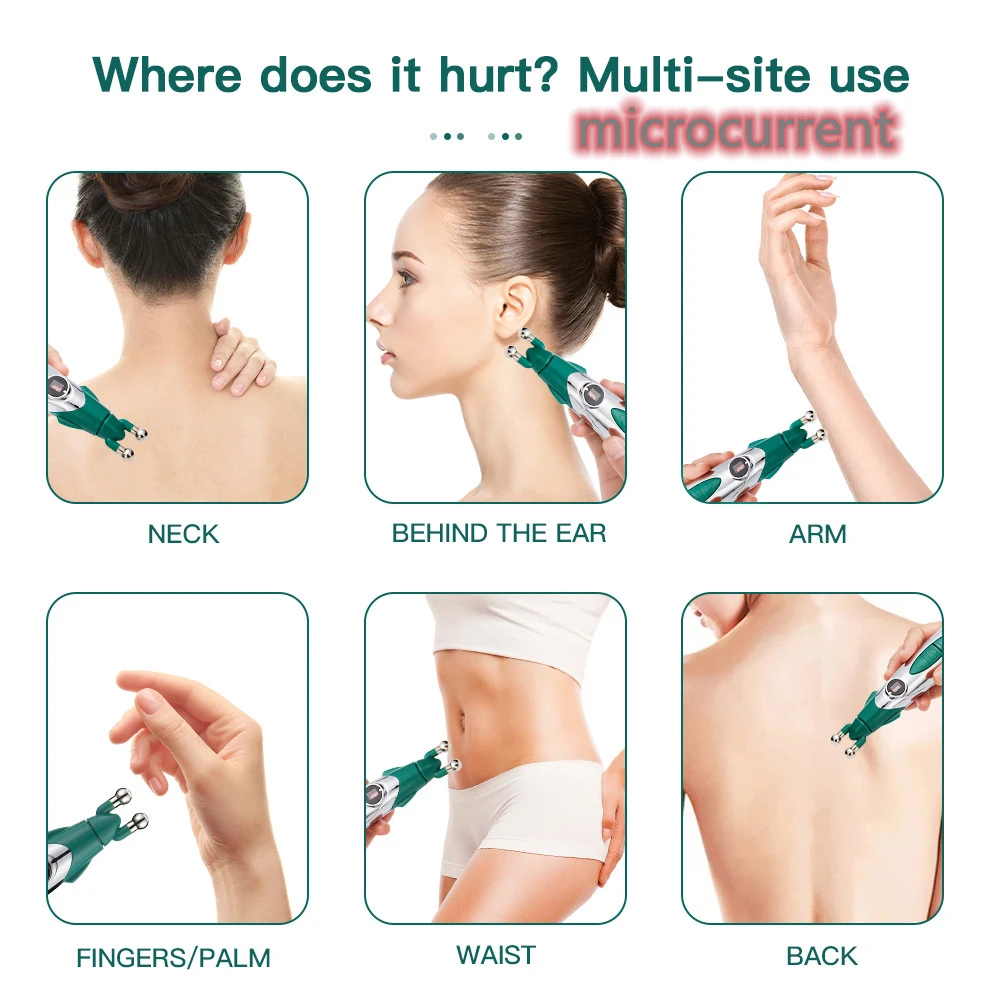 Where does it hurt? Multi-site use

microcurrent

NECK

BEHIND THE EAR

ARM

FINGERS/PALM

WAIST

BACK