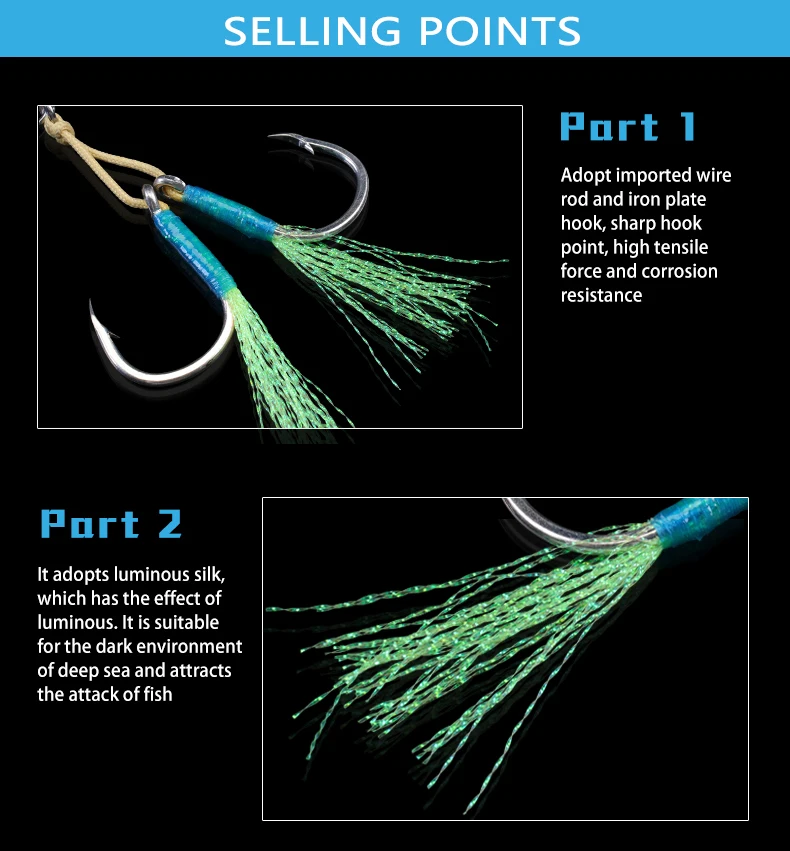 SELLING POINTS

Part 1

Adopt imported wire rod and iron plate hook, sharp hook point, high tensile force and corrosion resistance

Part 2

It adopts luminous silk, which has the effect of luminous. It is suitable for the dark environment of deep sea and attracts the attack of fish