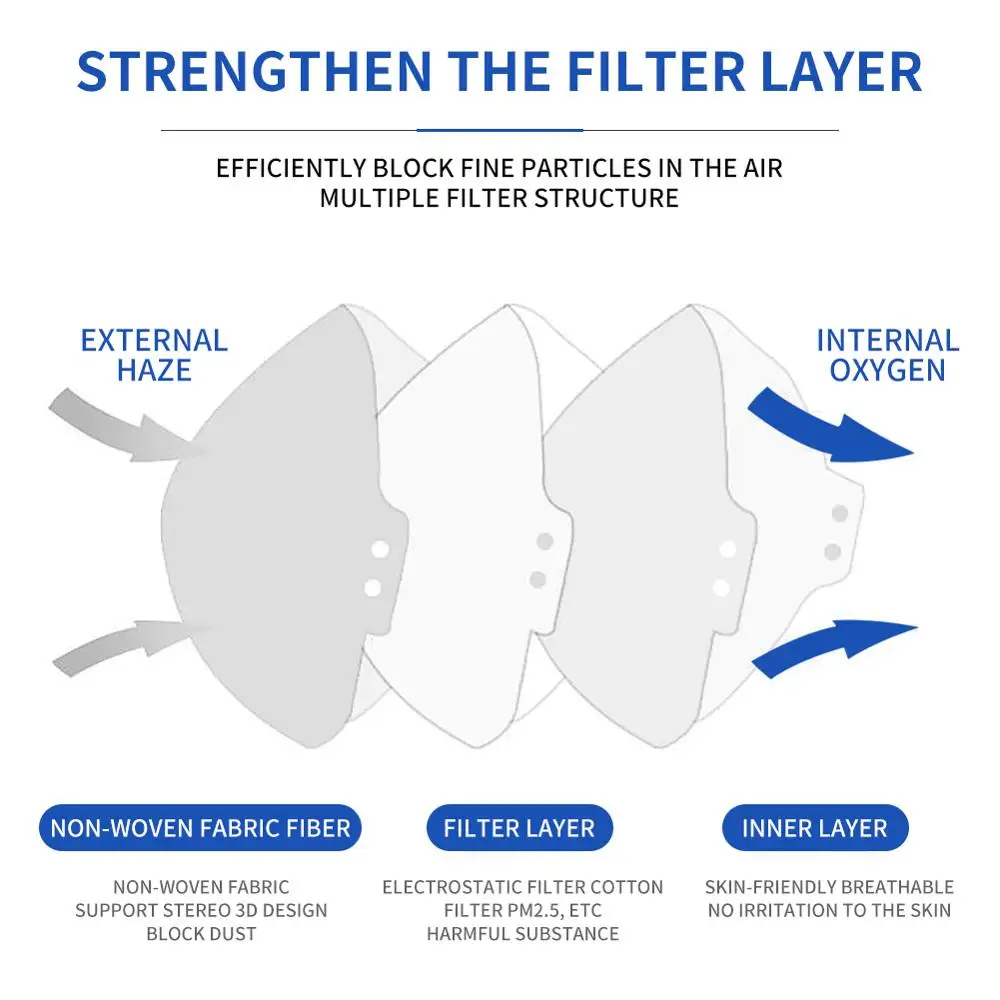 STRENGTHEN THE FILTER LAYER

EFFICIENTLY BLOCK FINE PARTICLES IN THE AIR
MULTIPLE FILTER STRUCTURE

EXTERNAL HAZE

INTERNAL OXYGEN

NON-WOVEN FABRIC FIBER

NON-WOVEN FABRIC
SUPPORT STEREO 3D DESIGN
BLOCK DUST

FILTER LAYER

ELECTROSTATIC FILTER COTTON
FILTER PM2.5, ETC
HARMFUL SUBSTANCE

INNER LAYER

SKIN-FRIENDLY BREATHABLE
NO IRRITATION TO THE SKIN