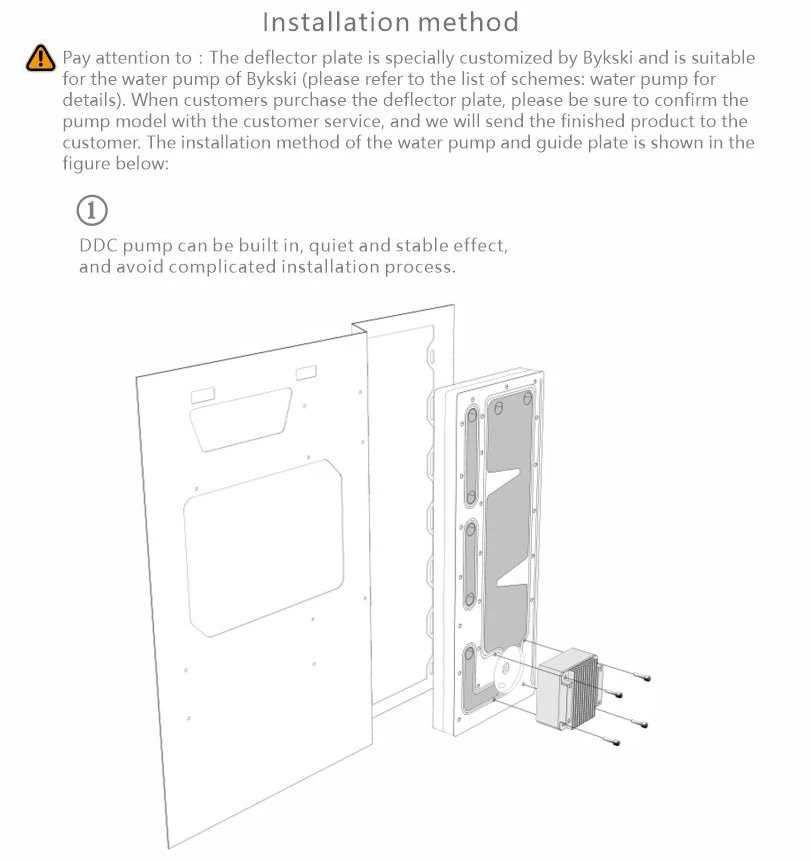 Installation method

Pay attention to : The deflector plate is specially customized by Bykski and is suitable for the water pump of Bykski (please refer to the list of schemes: water pump for details). When customers purchase the deflector plate, please be sure to confirm the pump model with the customer service, and we will send the finished product to the customer. The installation method of the water pump and guide plate is shown in the figure below:

①

DDC pump can be built in, quiet and stable effect, and avoid complicated installation process.