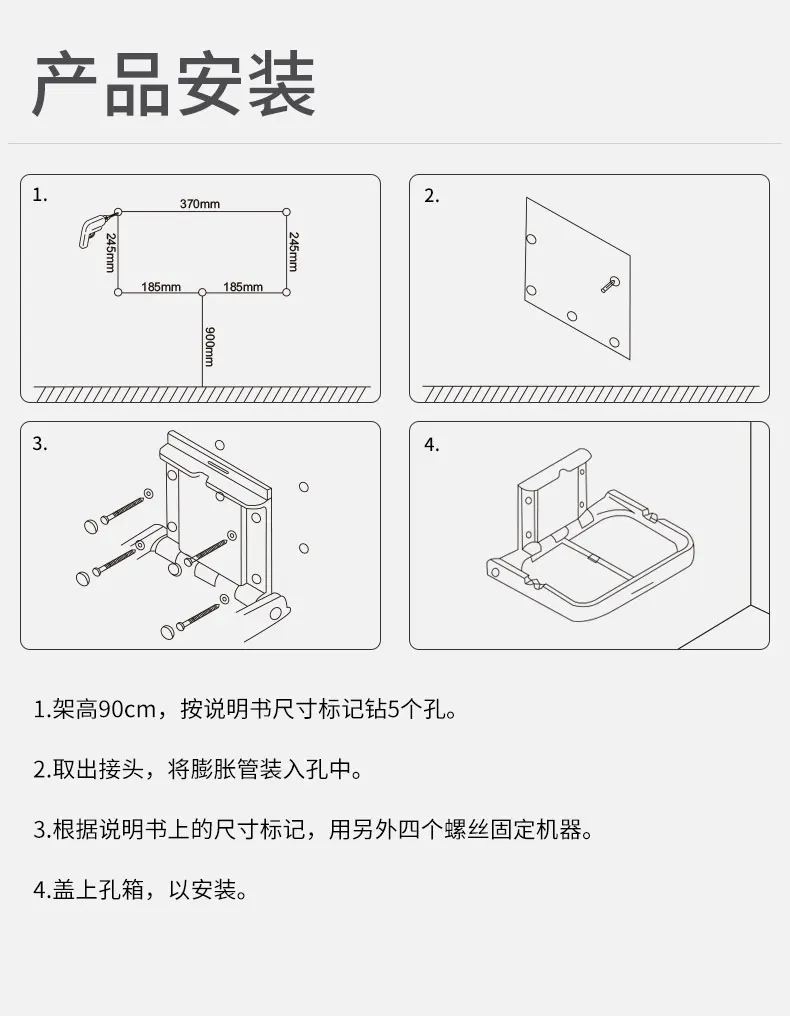 产品安装

1.

370mm

245mm

245mm

185mm

185mm

900mm

2.

3.

4.

1.架高90cm，按说明书尺寸标记钻5个孔。

2.取出接头，将膨胀管装入孔中。

3.根据说明书上的尺寸标记，用另外四个螺丝固定机器。

4.盖上孔箱，以安装。