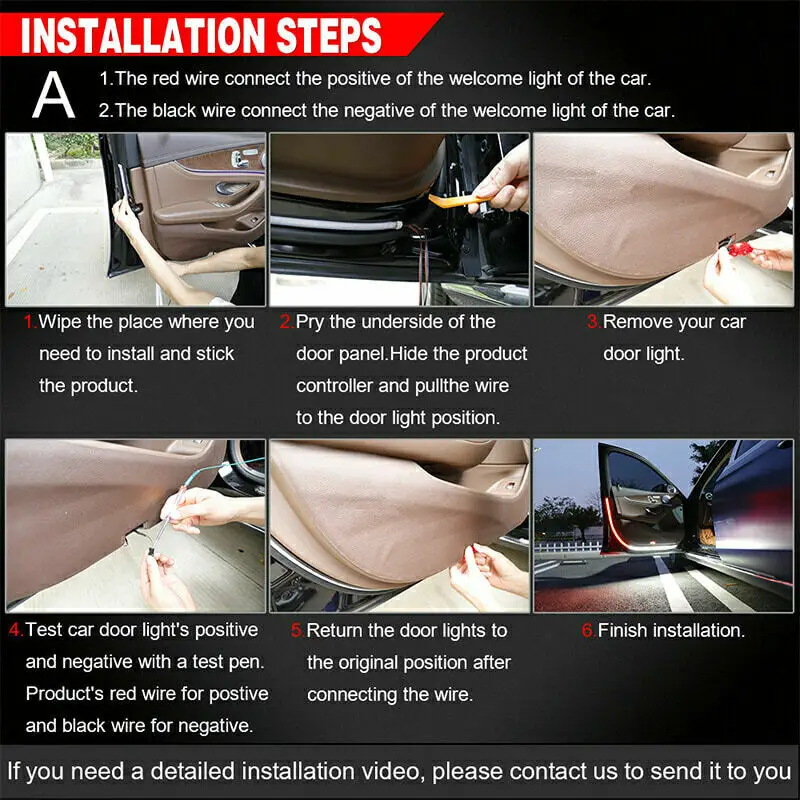 INSTALLATION STEPS

A 1.The red wire connect the positive of the welcome light of the car.
2.The black wire connect the negative of the welcome light of the car.

1.Wipe the place where you need to install and stick the product.

2.Pry the underside of the door panel.Hide the product controller and pullthe wire to the door light position.

3.Remove your car door light.

4.Test car door light's positive and negative with a test pen. Product's red wire for postive and black wire for negative.

5.Return the door lights to the original position after connecting the wire.

6.Finish installation.

If you need a detailed installation video, please contact us to send it to you