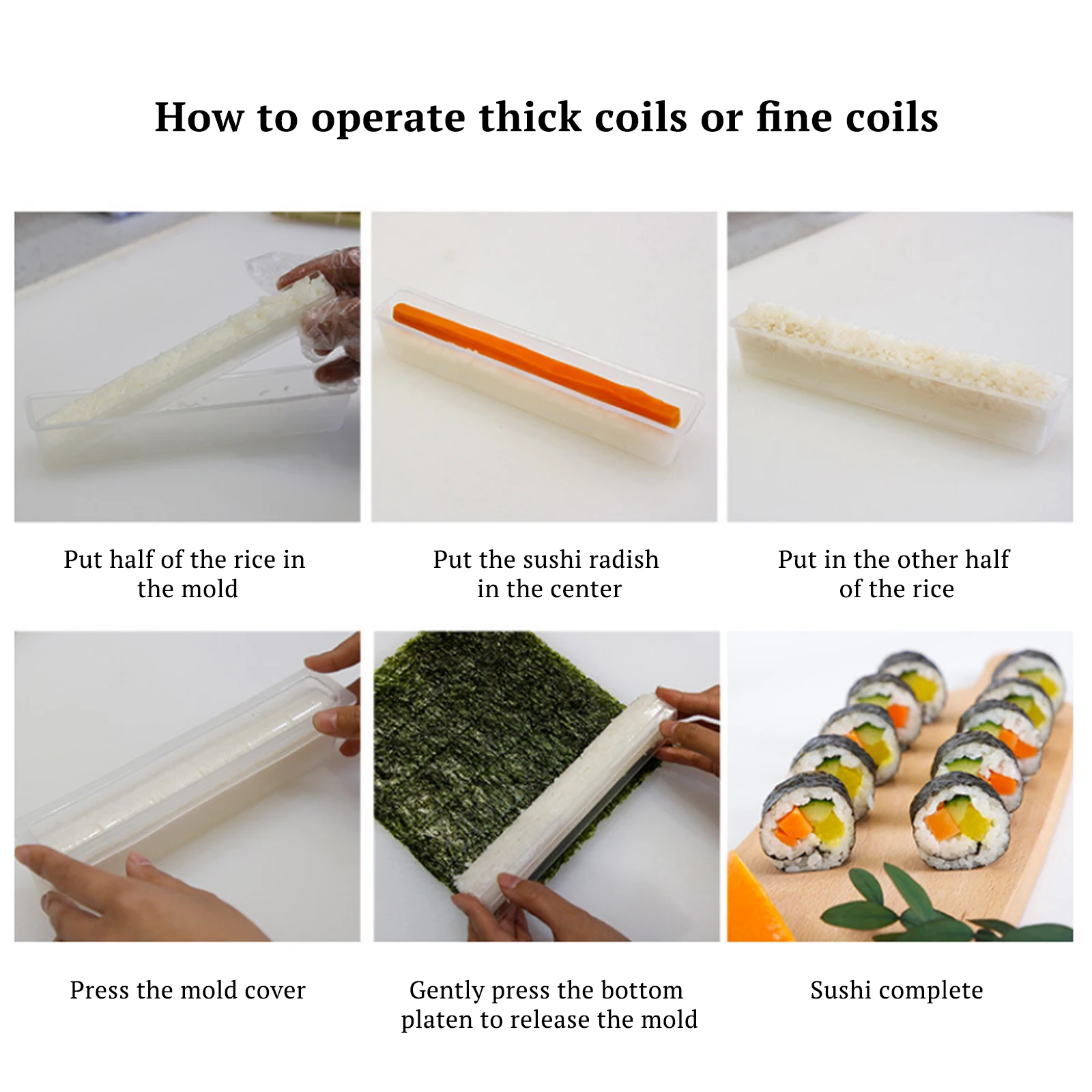 How to operate thick coils or fine coils

Put half of the rice in the mold

Put the sushi radish in the center

Put in the other half of the rice

Press the mold cover

Gently press the bottom platen to release the mold

Sushi complete