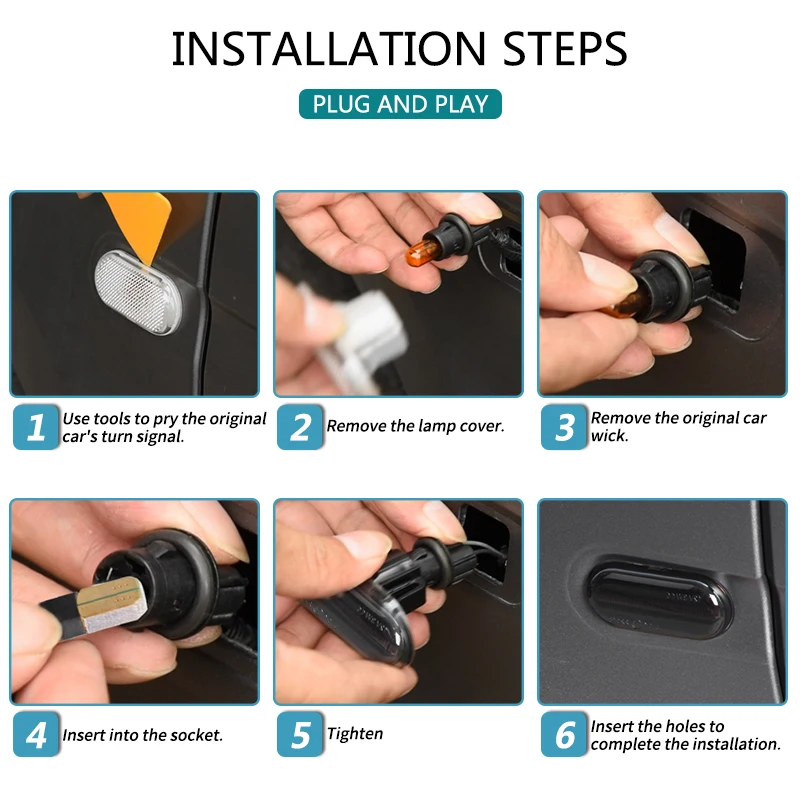 INSTALLATION STEPS

PLUG AND PLAY

1 Use tools to pry the original car's turn signal.

2 Remove the lamp cover.

3 Remove the original car wick.

4 Insert into the socket.

5 Tighten

6 Insert the holes to complete the installation.