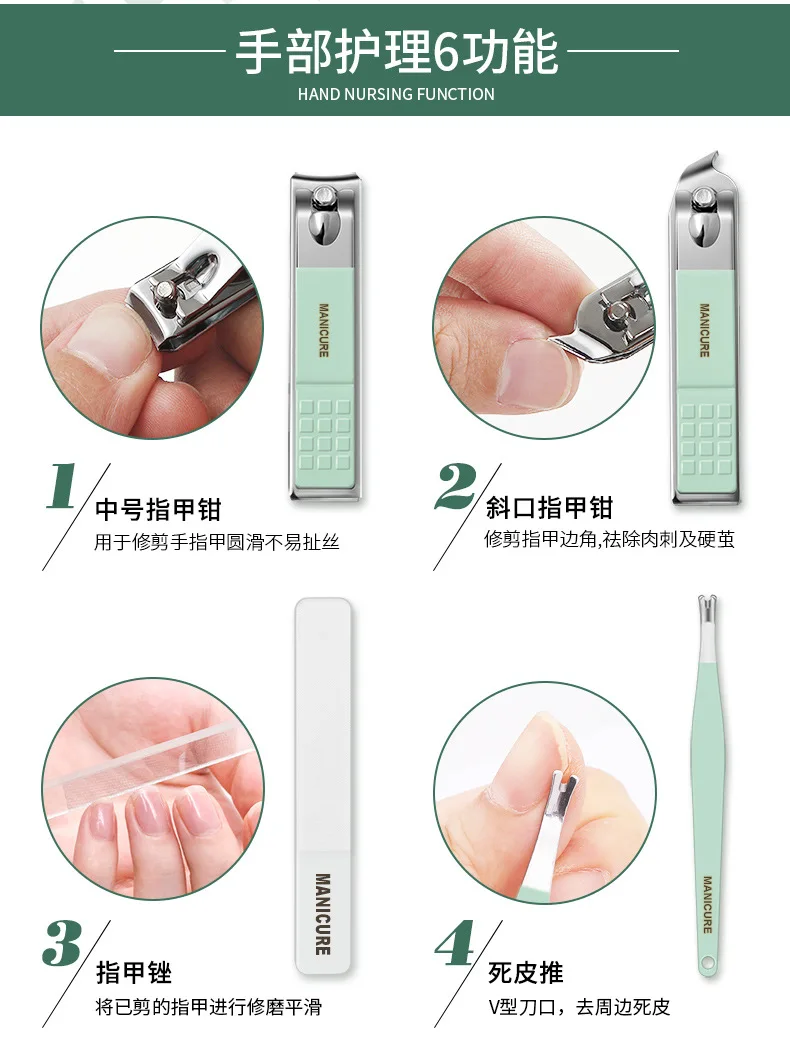 手部护理6功能
HAND NURSING FUNCTION

MANICURE

1
中号指甲钳
用于修剪手指甲圆滑不易扯丝

MANICURE

2
斜口指甲钳
修剪指甲边角,祛除肉刺及硬茧

MANICURE

3
指甲锉
将已剪的指甲进行修磨平滑

MANICURE

4
死皮推
V型刀口，去周边死皮