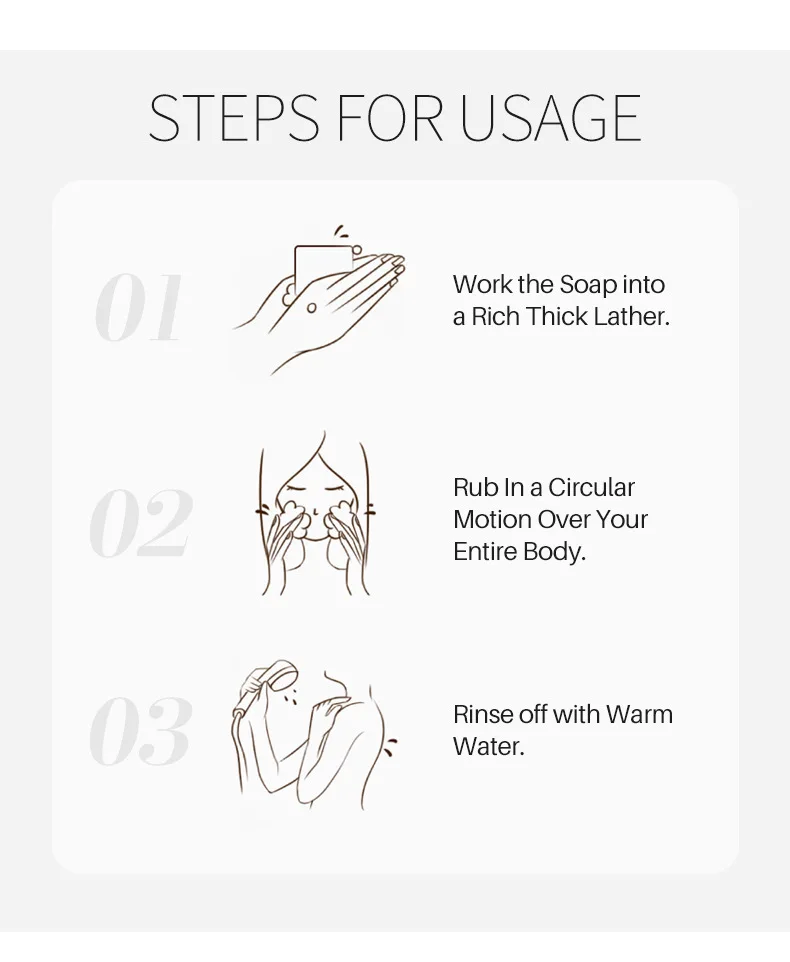 STEPS FOR USAGE

01

Work the Soap into a Rich Thick Lather.

02

Rub In a Circular Motion Over Your Entire Body.

03

Rinse off with Warm Water.