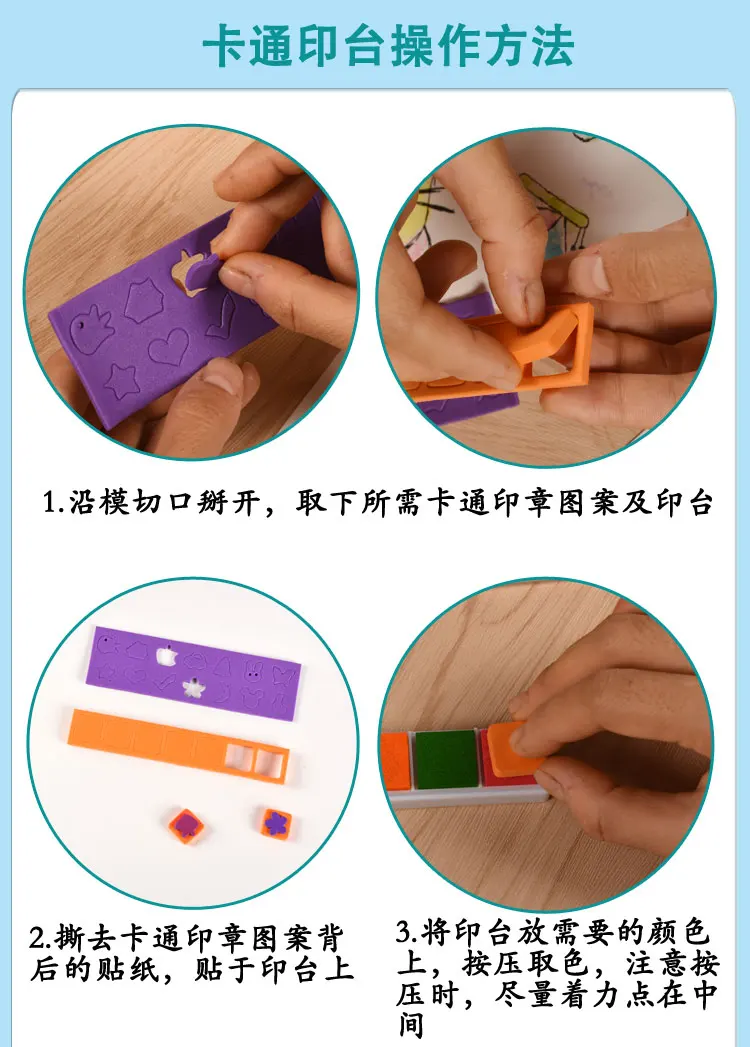 卡通印台操作方法

1.沿模切口掰开，取下所需卡通印章图案及印台

2.撕去卡通印章图案背后的贴纸，贴于印台上

3.将印台放需要的颜色上，按压取色，注意按压时，尽量着力点在中间