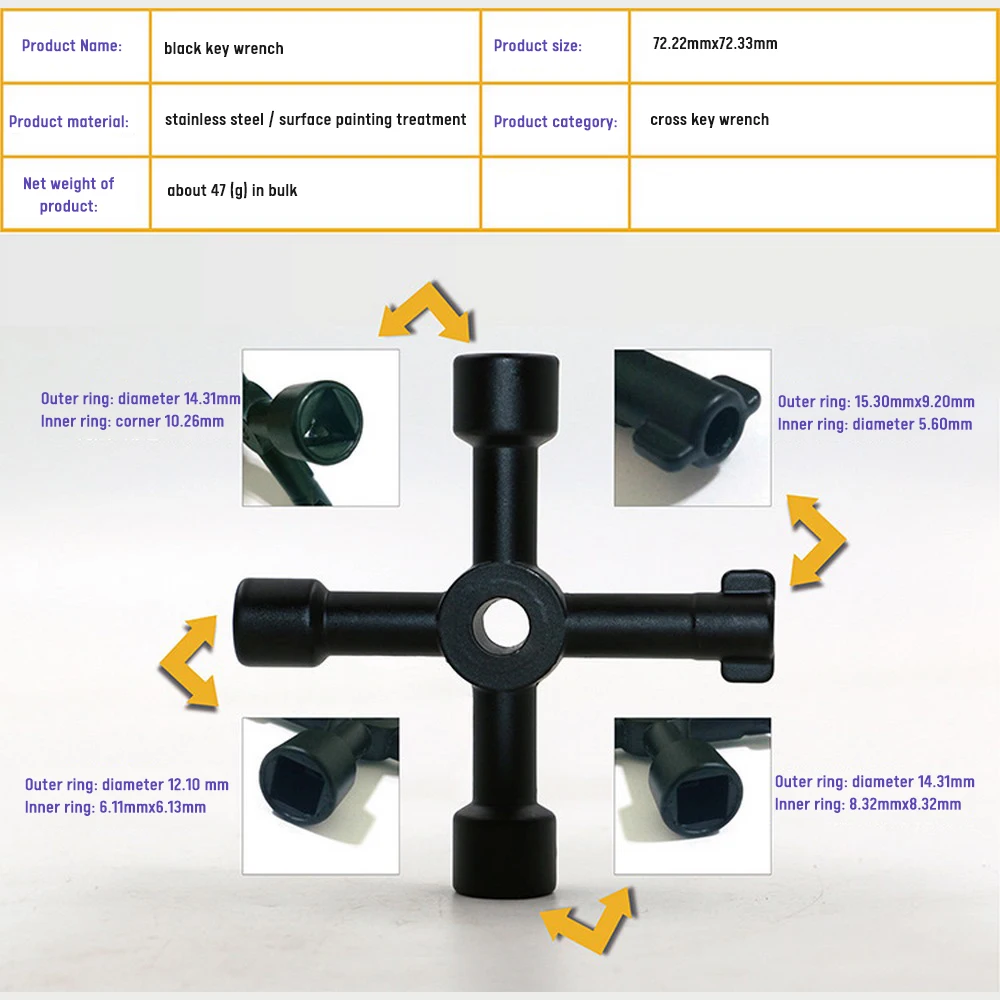 | Product Name: | black key wrench | Product size: | 72.22mmx72.33mm |
|---|---|---|---|
| Product material: | stainless steel / surface painting treatment | Product category: | cross key wrench |
| Net weight of product: | about 47 (g) in bulk | | |

Outer ring: diameter 14.31mm
Inner ring: corner 10.26mm

Outer ring: 15.30mmx9.20mm
Inner ring: diameter 5.60mm

Outer ring: diameter 12.10 mm
Inner ring: 6.11mmx6.13mm

Outer ring: diameter 14.31mm
Inner ring: 8.32mmx8.32mm