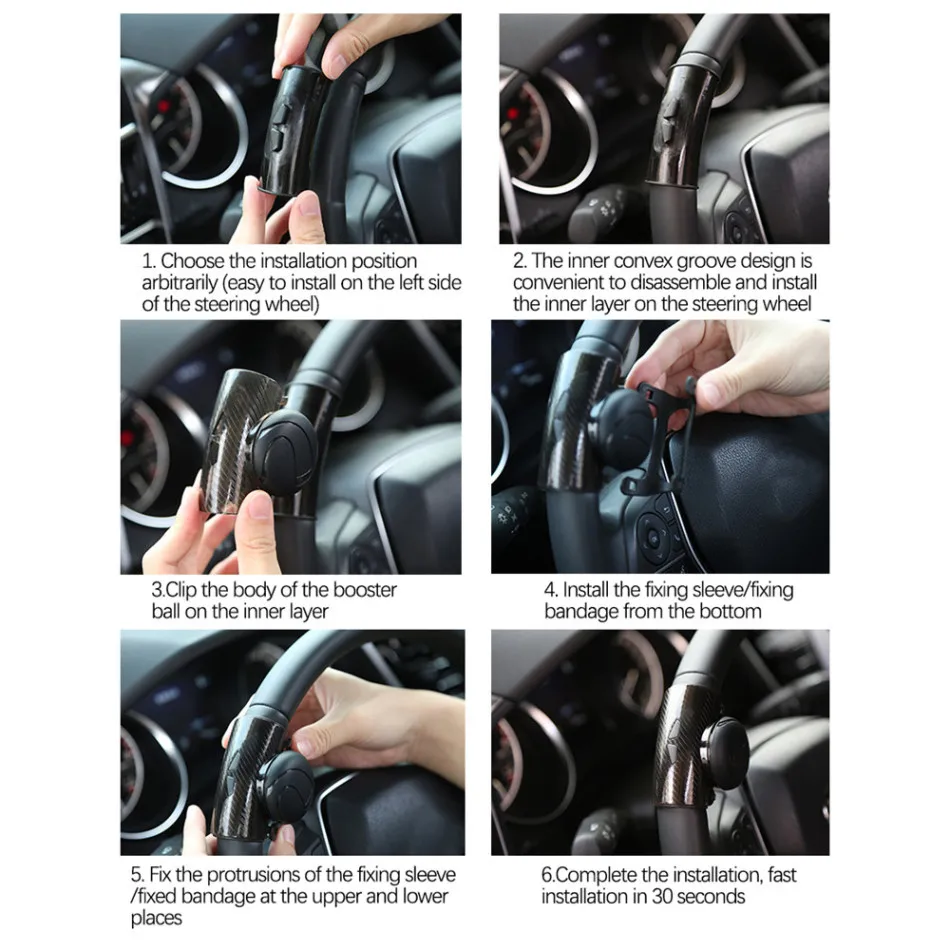 1. Choose the installation position arbitrarily (easy to install on the left side of the steering wheel)

2. The inner convex groove design is convenient to disassemble and install the inner layer on the steering wheel

3.Clip the body of the booster ball on the inner layer

4. Install the fixing sleeve/fixing bandage from the bottom

5. Fix the protrusions of the fixing sleeve /fixed bandage at the upper and lower places

6.Complete the installation, fast installation in 30 seconds