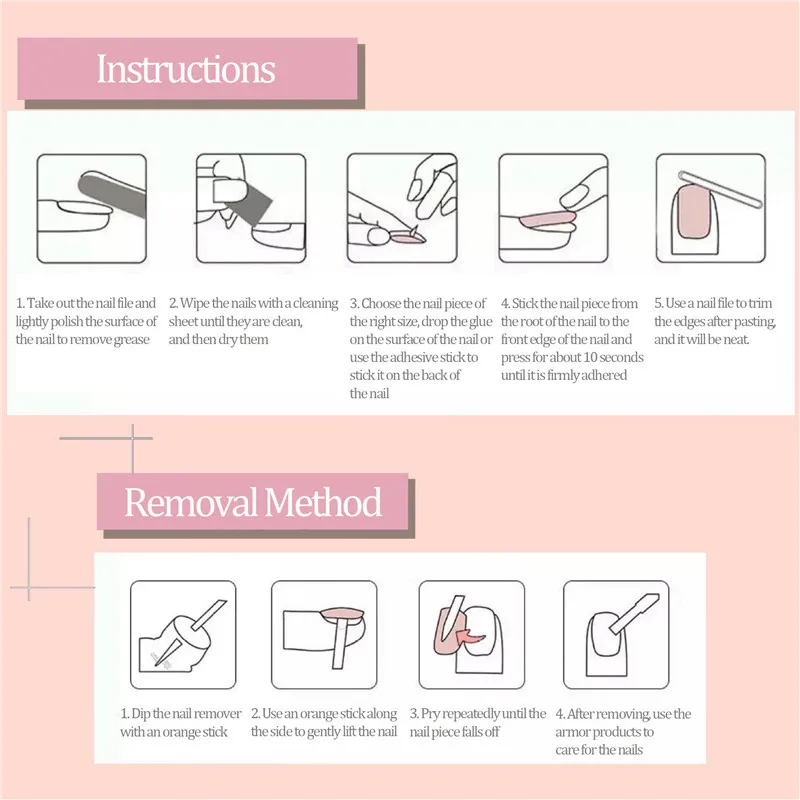 Instructions

1. Take out the nail file and lightly polish the surface of the nail to remove grease

2. Wipe the nails with a cleaning sheet until they are clean, and then dry them

3. Choose the nail piece of the right size, drop the glue on the surface of the nail or use the adhesive stick to stick it on the back of the nail

4. Stick the nail piece from the root of the nail to the front edge of the nail and press for about 10 seconds until it is firmly adhered

5. Use a nail file to trim the edges after pasting, and it will be neat.

Removal Method

1. Dip the nail remover with an orange stick

2. Use an orange stick along the side to gently lift the nail

3. Pry repeatedly until the nail piece falls off

4. After removing, use the armor products to care for the nails