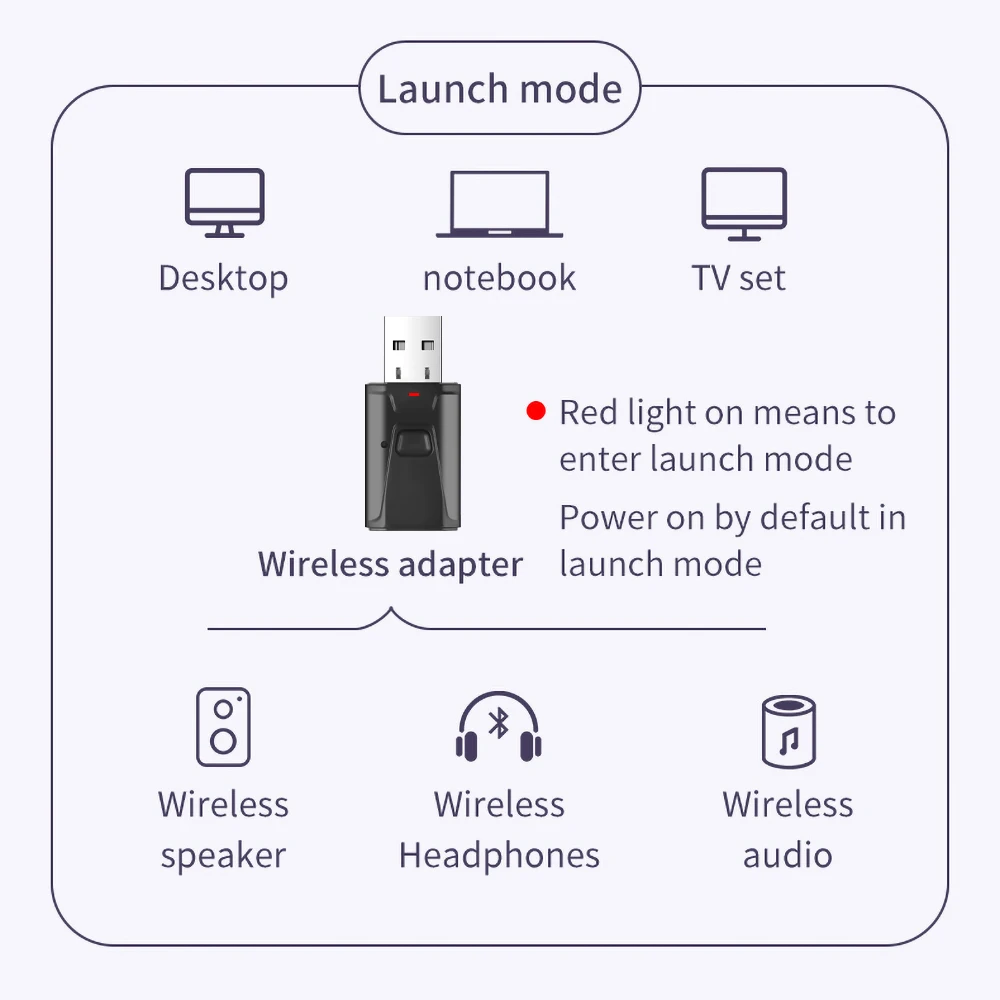 Launch mode

Desktop

notebook

TV set

Wireless adapter

Red light on means to enter launch mode

Power on by default in launch mode

Wireless speaker

Wireless Headphones

Wireless audio