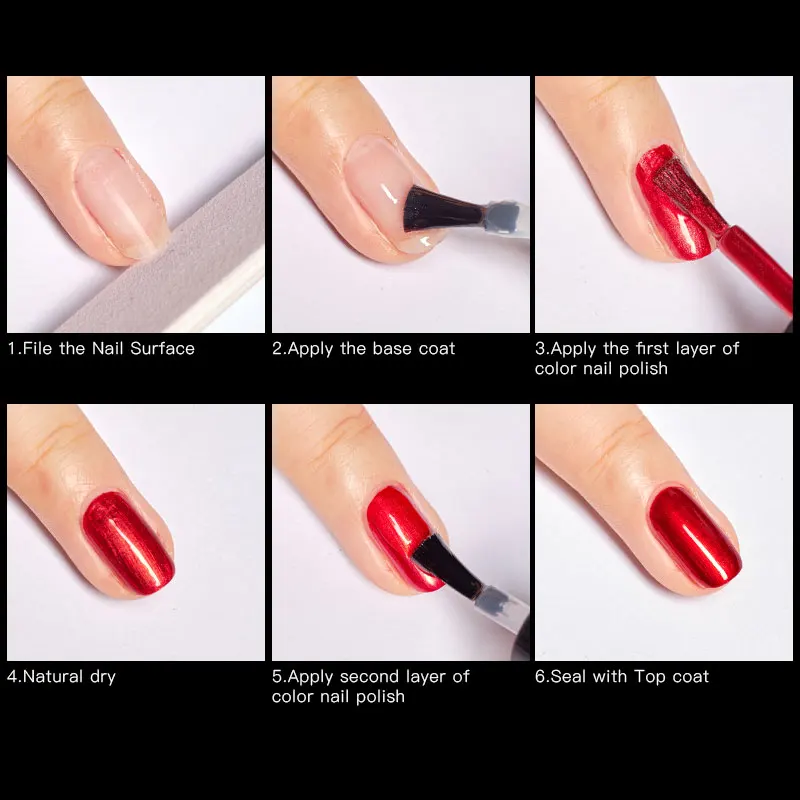 1.File the Nail Surface

2.Apply the base coat

3.Apply the first layer of color nail polish

4.Natural dry

5.Apply second layer of color nail polish

6.Seal with Top coat