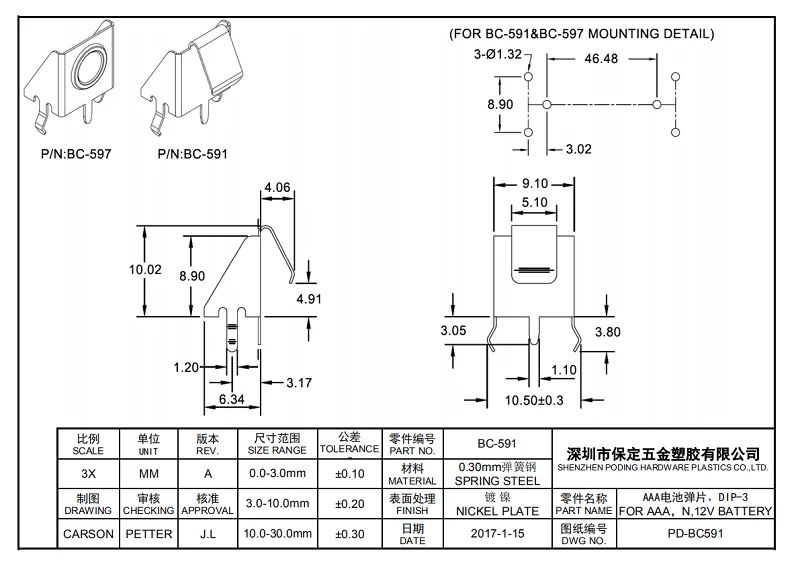 P/N:BC-597

P/N:BC-591

(FOR BC-591&BC-597 MOUNTING DETAIL)

3-Ø1.32

46.48

8.90

3.02

4.06

10.02

8.90

4.91

1.20

3.17

6.34

9.10

5.10

3.05

3.80

1.10

10.50±0.3

| 比例 SCALE | 单位 UNIT | 版本 REV. | 尺寸范围 SIZE RANGE | 公差 TOLERANCE | 零件编号 PART NO. | BC-591 | 深圳市保定五金塑胶有限公司 SHENZHEN PODING HARDWARE PLASTICS CO.,LTD. | |
|---|---|---|---|---|---|---|---|---|
| 3X | MM | A | 0.0-3.0mm | ±0.10 | 材料 MATERIAL | 0.30mm弹簧钢 SPRING STEEL | | |
| 制图 DRAWING | 审核 CHECKING | 核准 APPROVAL | 3.0-10.0mm | ±0.20 | 表面处理 FINISH | 镀 镍 NICKEL PLATE | 零件名称 PART NAME | AAA电池弹片, DIP-3 FOR AAA, N,12V BATTERY |
| CARSON | PETTER | J.L | 10.0-30.0mm | ±0.30 | 日期 DATE | 2017-1-15 | 图纸编号 DWG NO. | PD-BC591 |